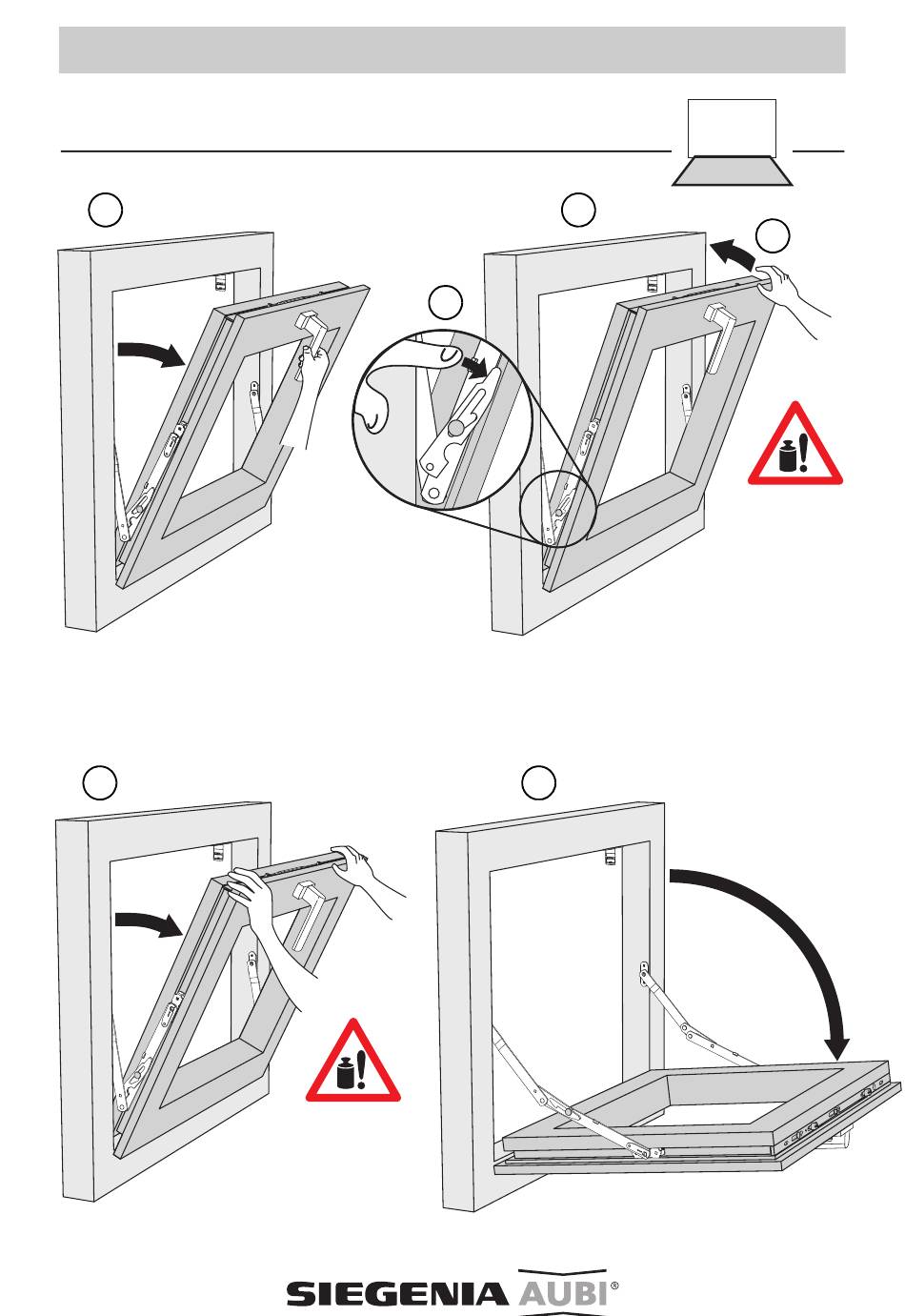 SIEGENIA AUBI®