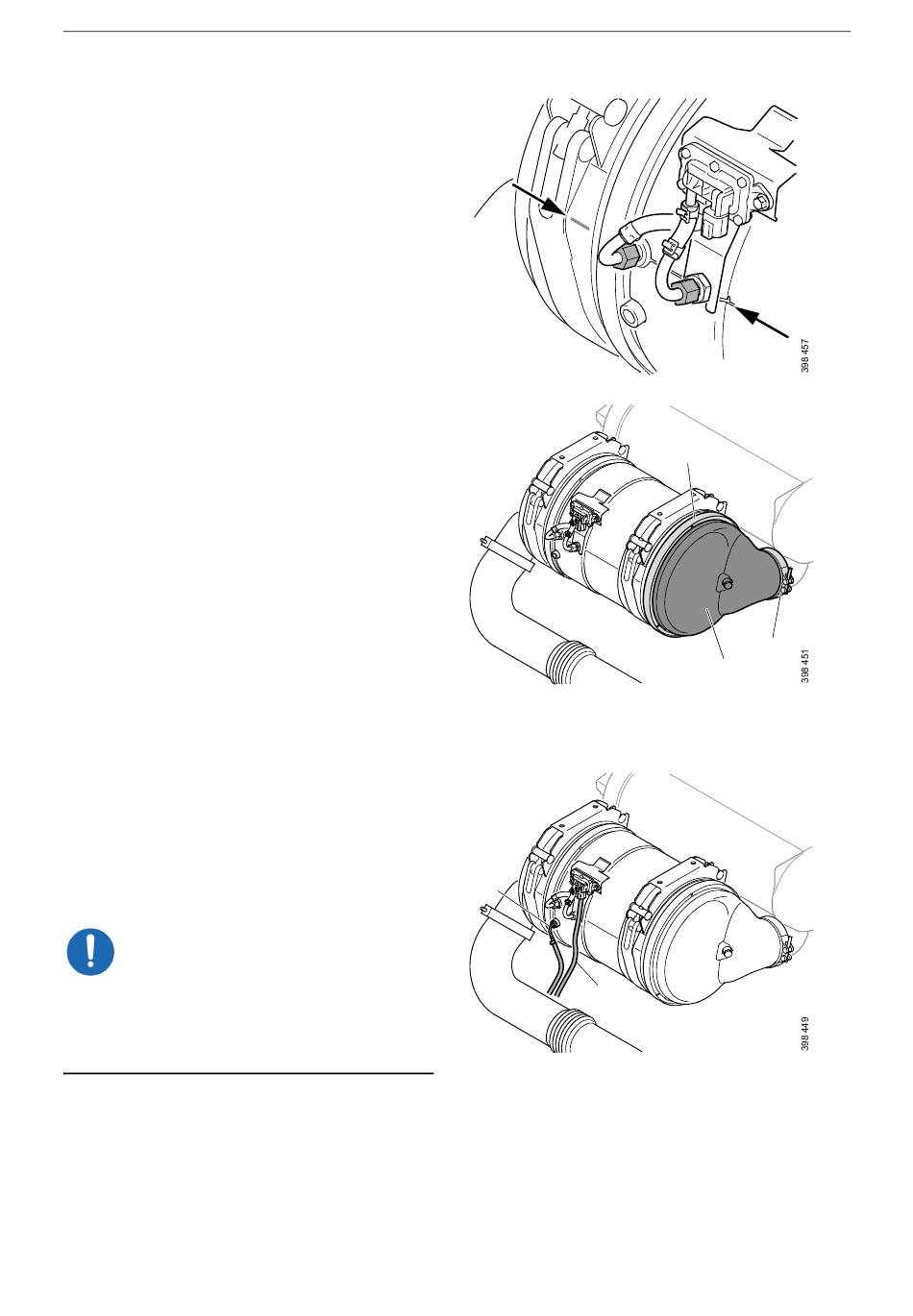 398 457

398 451

398 449