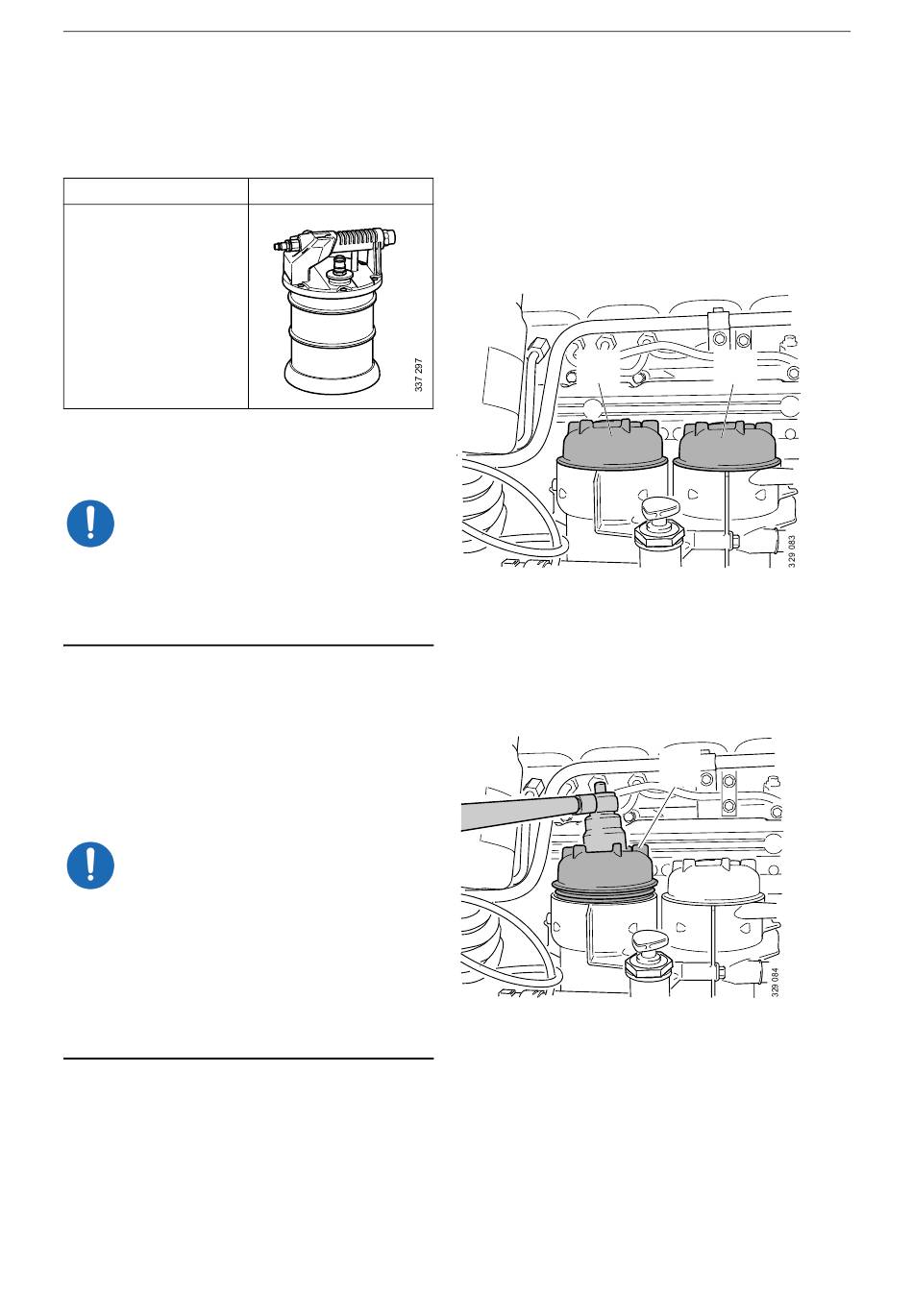 337 297

329 083

329 084