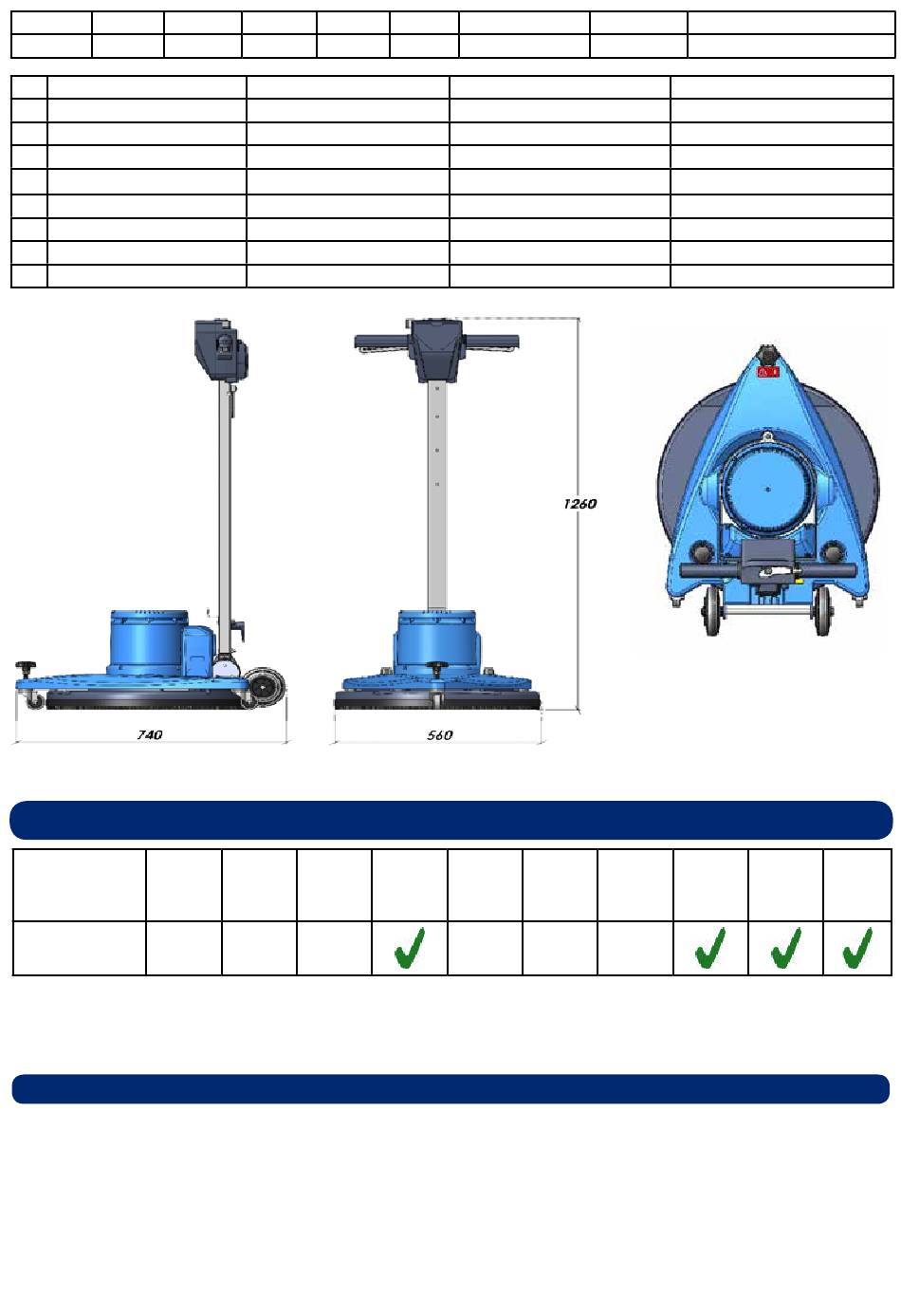 1260

740

560