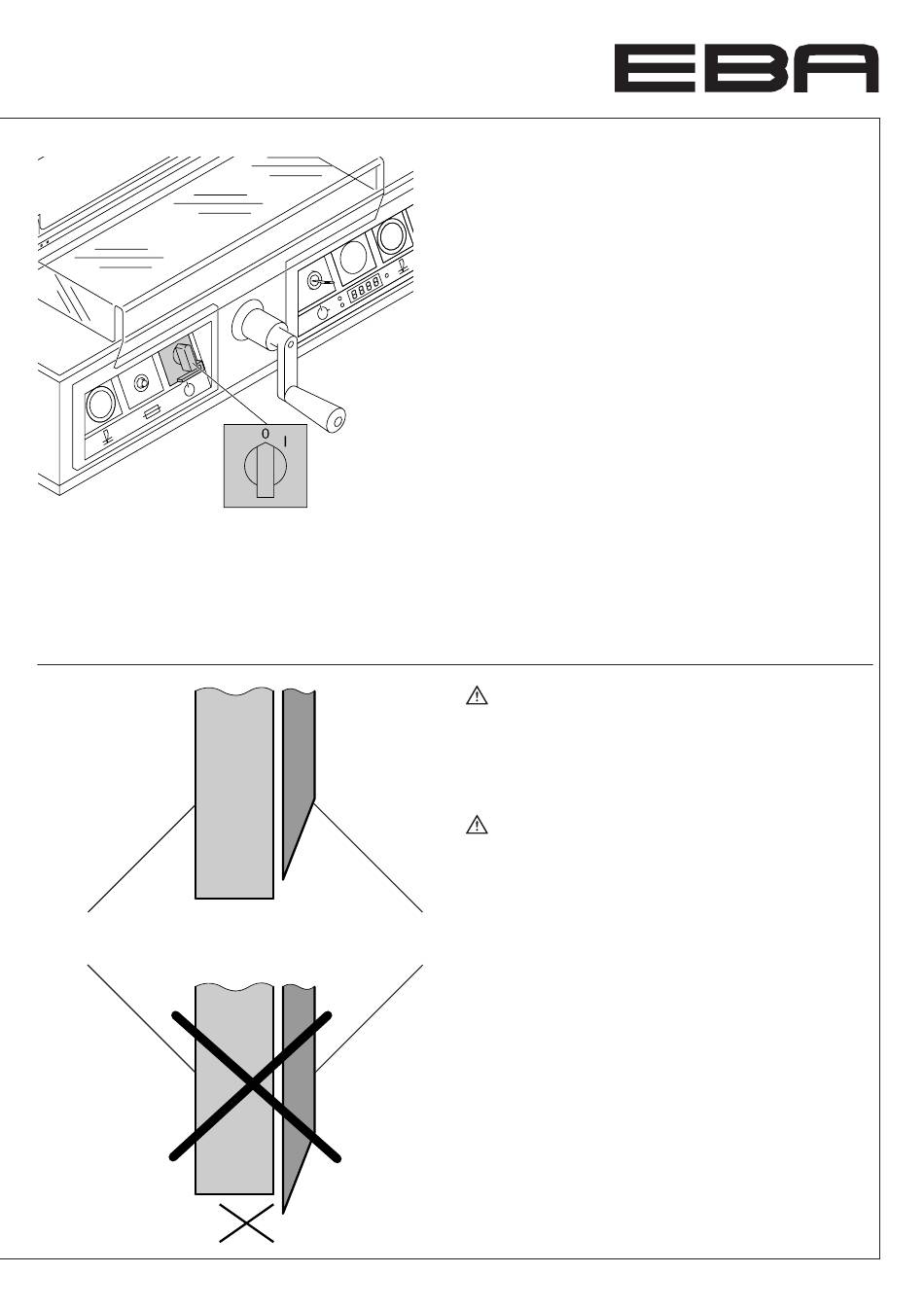 EBA

0 I