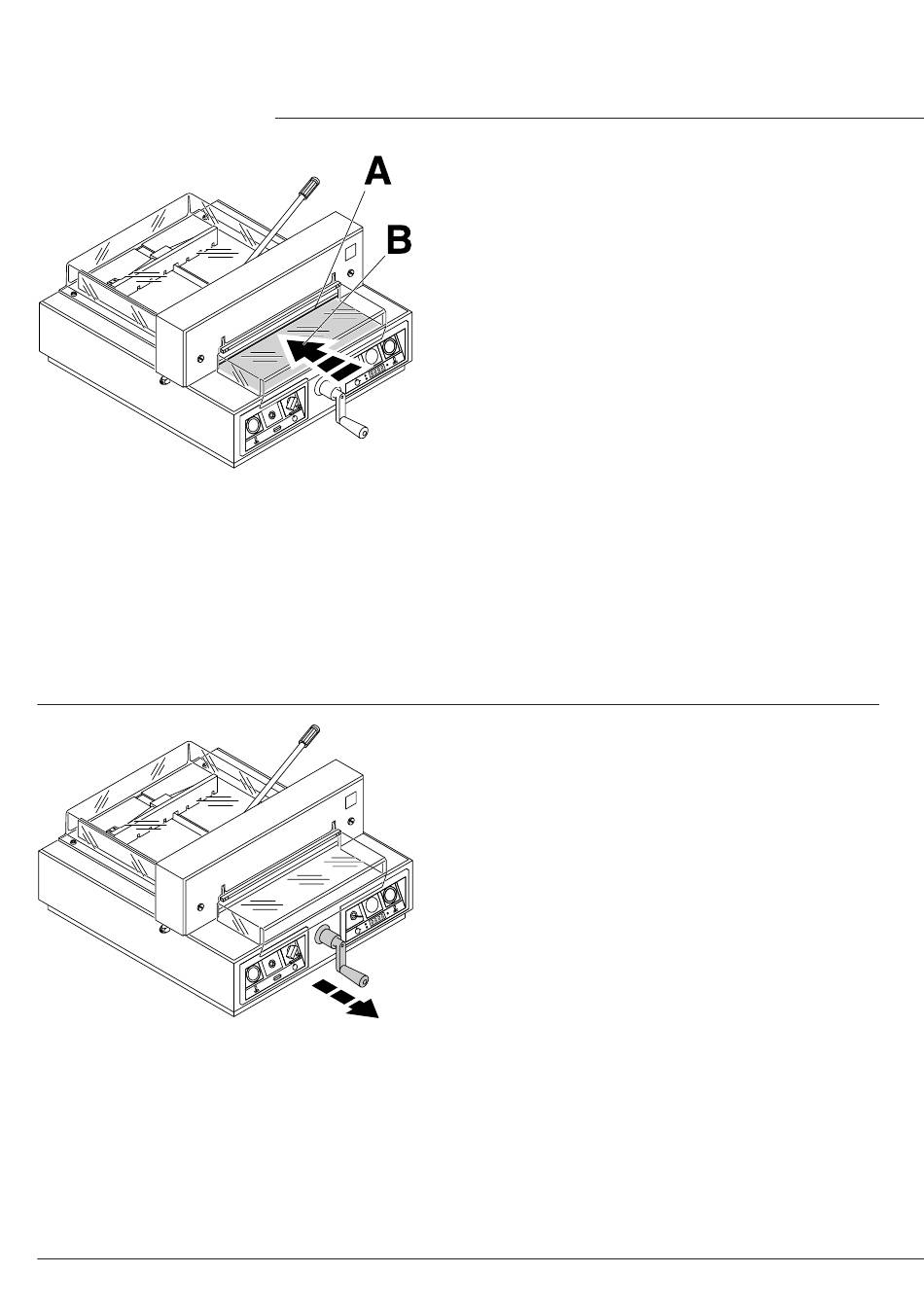 A

B