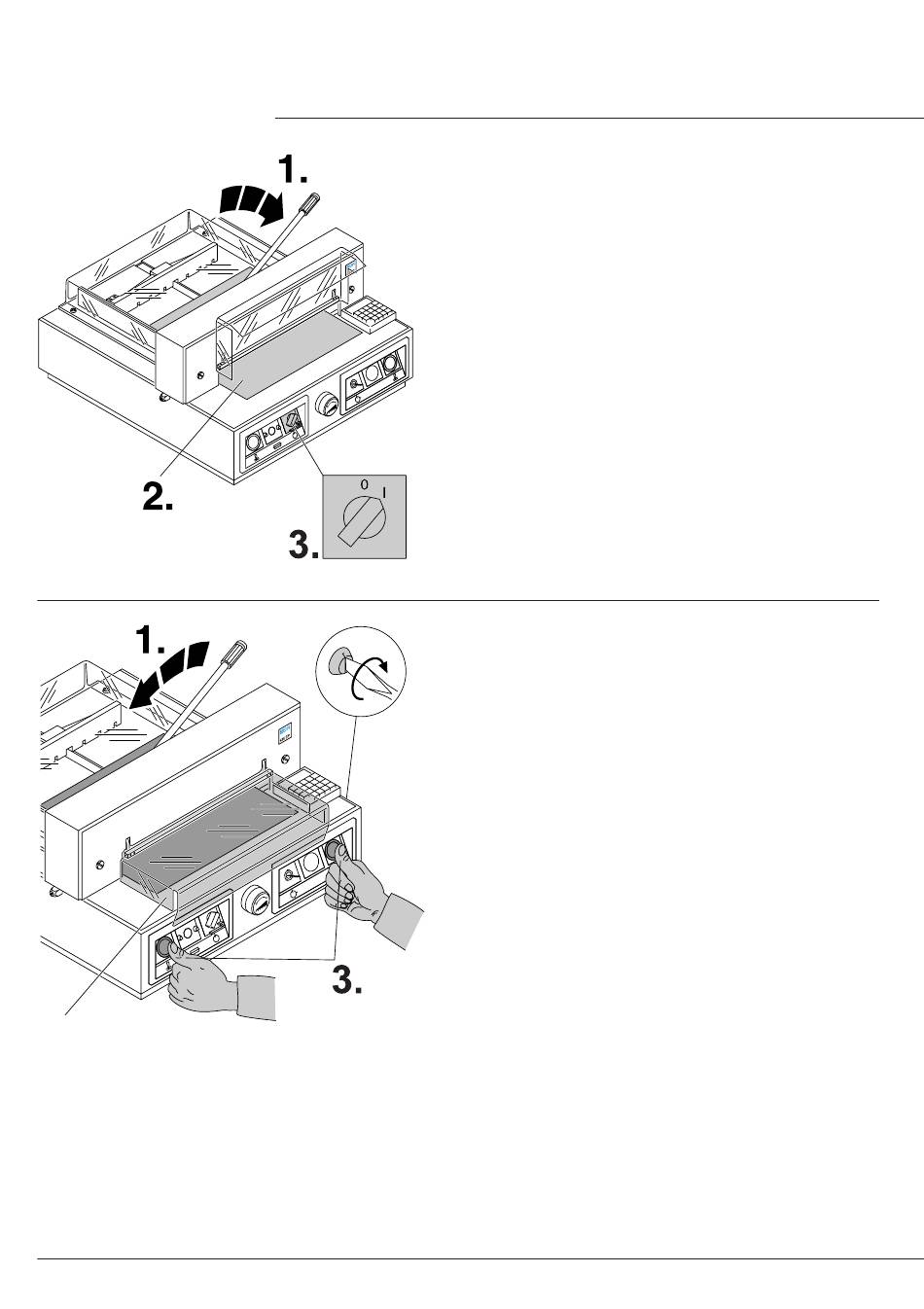 1.

2.

0 I

3.

1.

3.