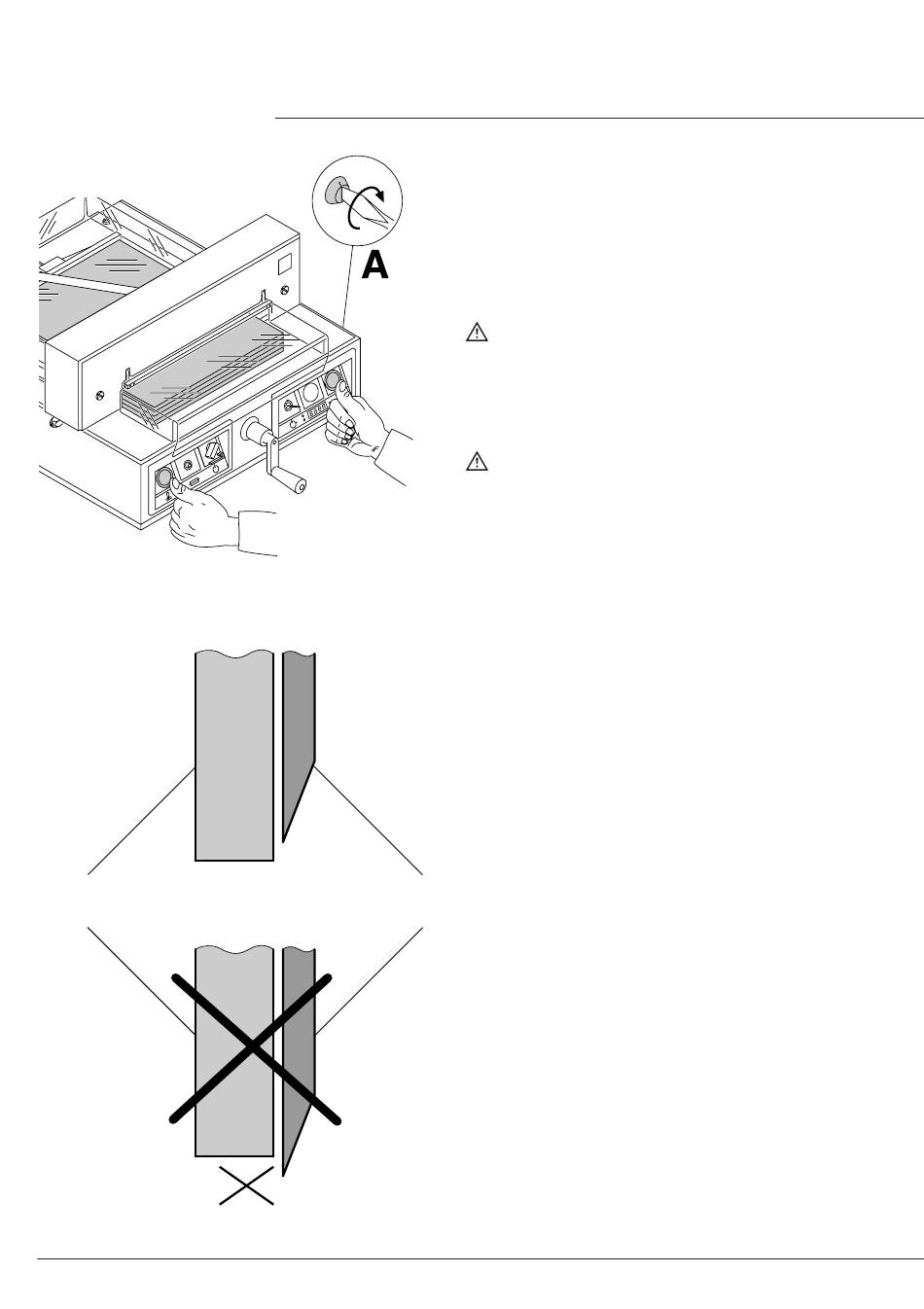 A