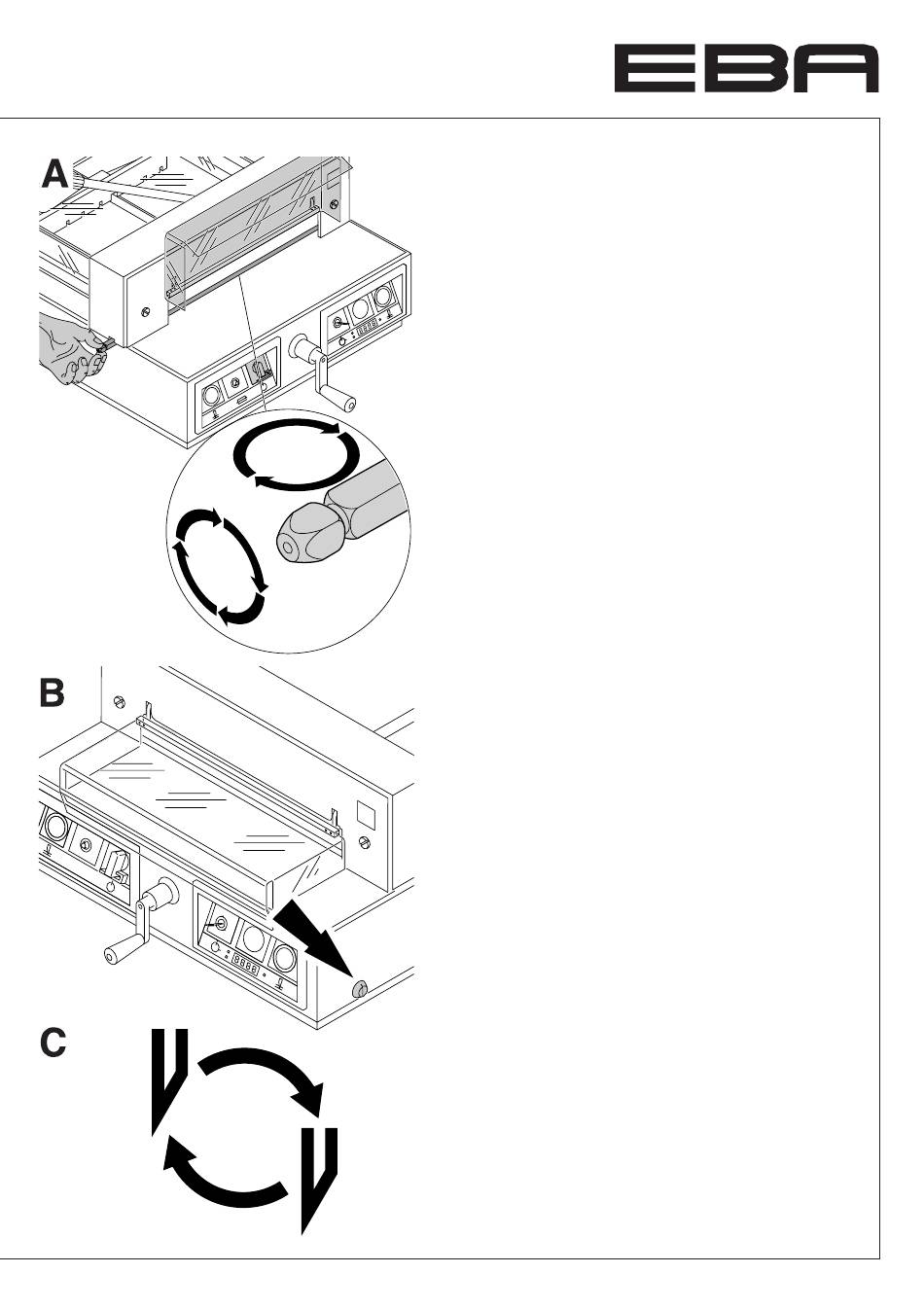 EBA

A

B

C