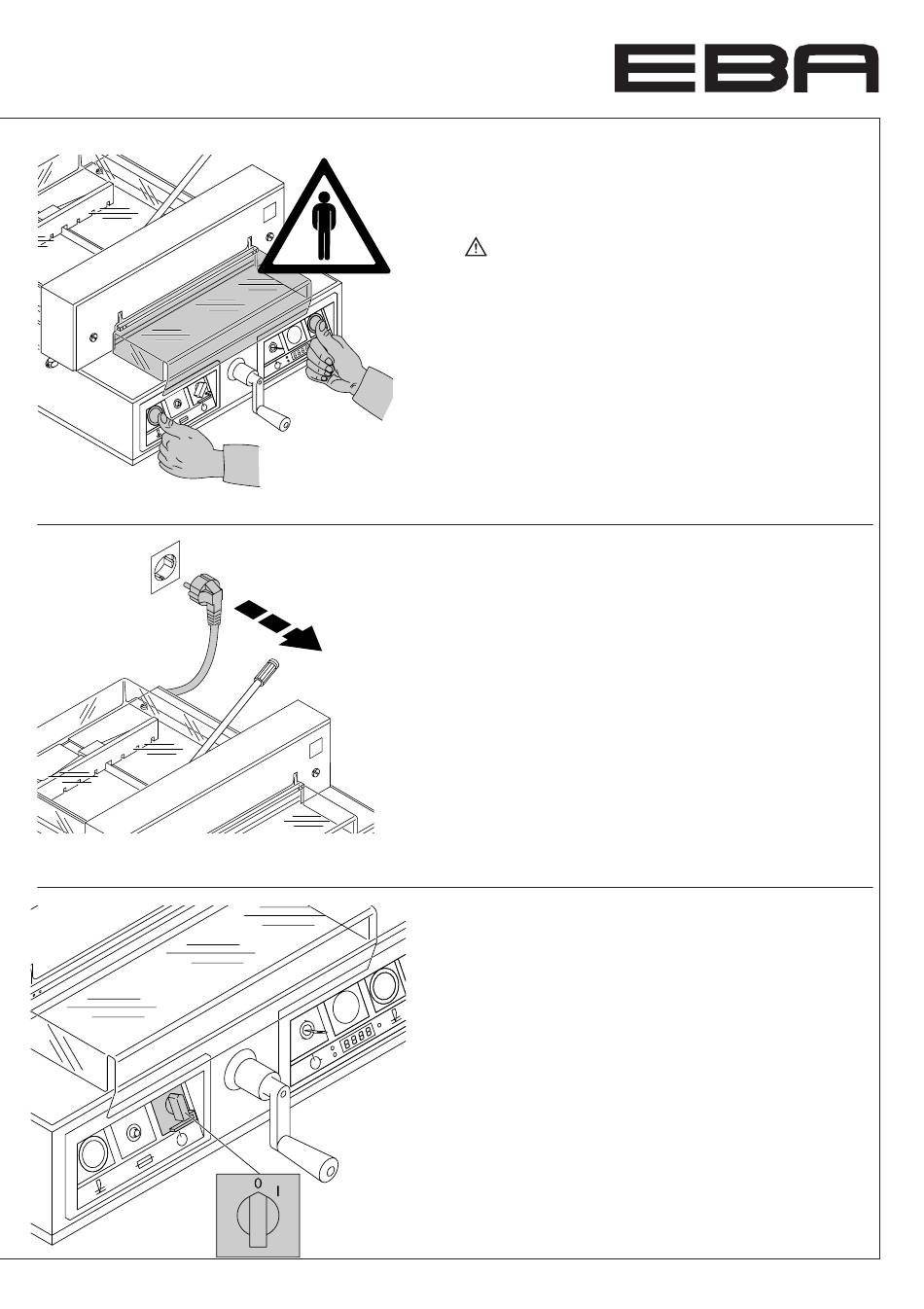 EBA

0 I