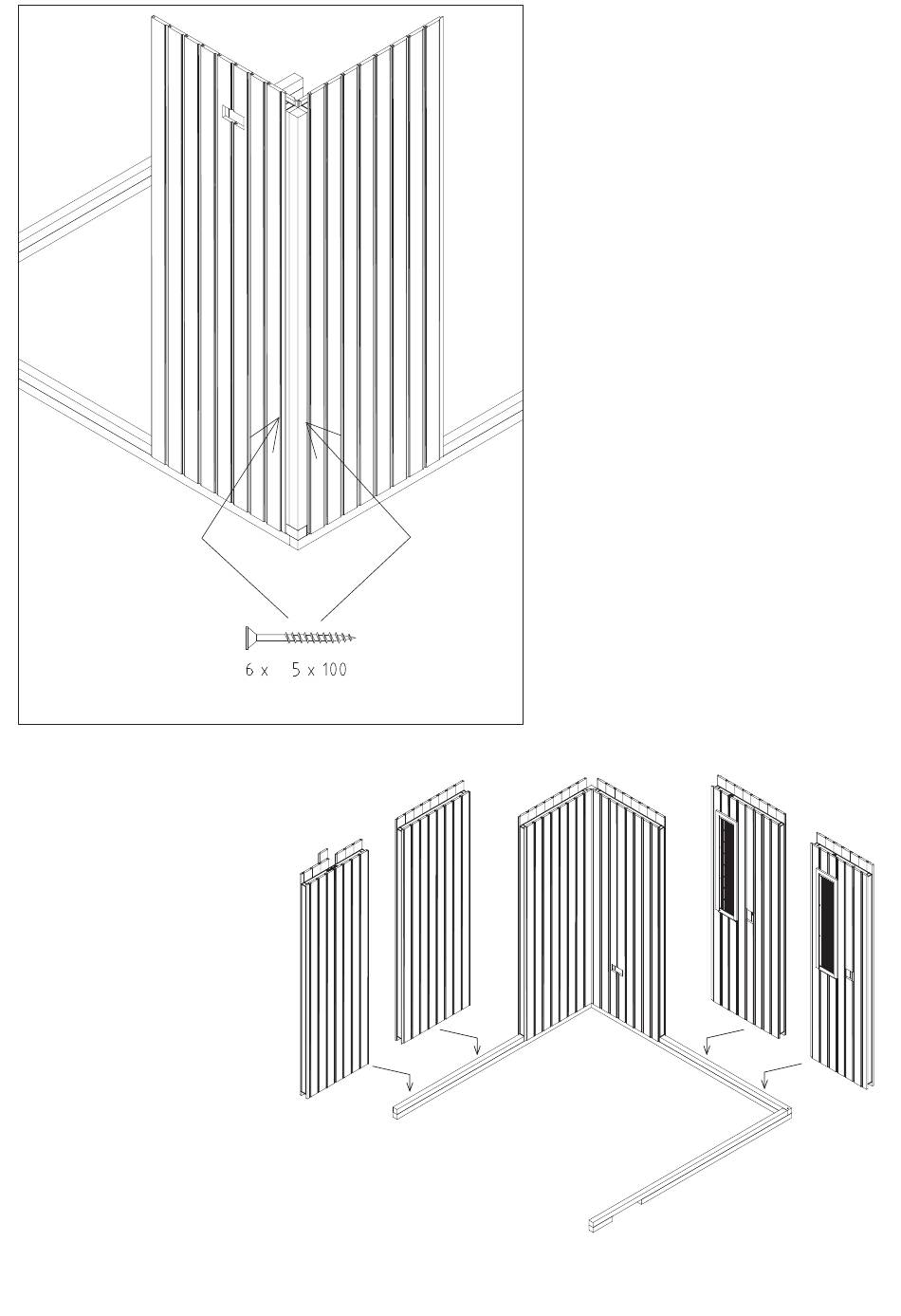 6 x 5 x 100