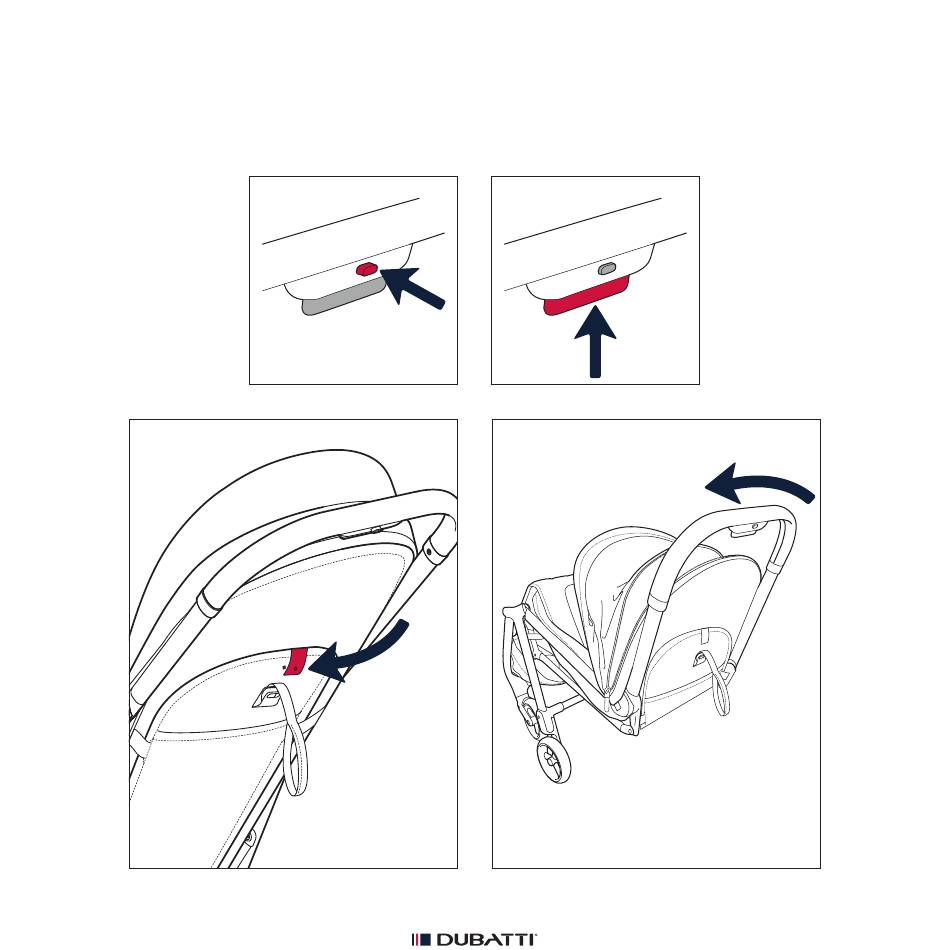 DUBATTI