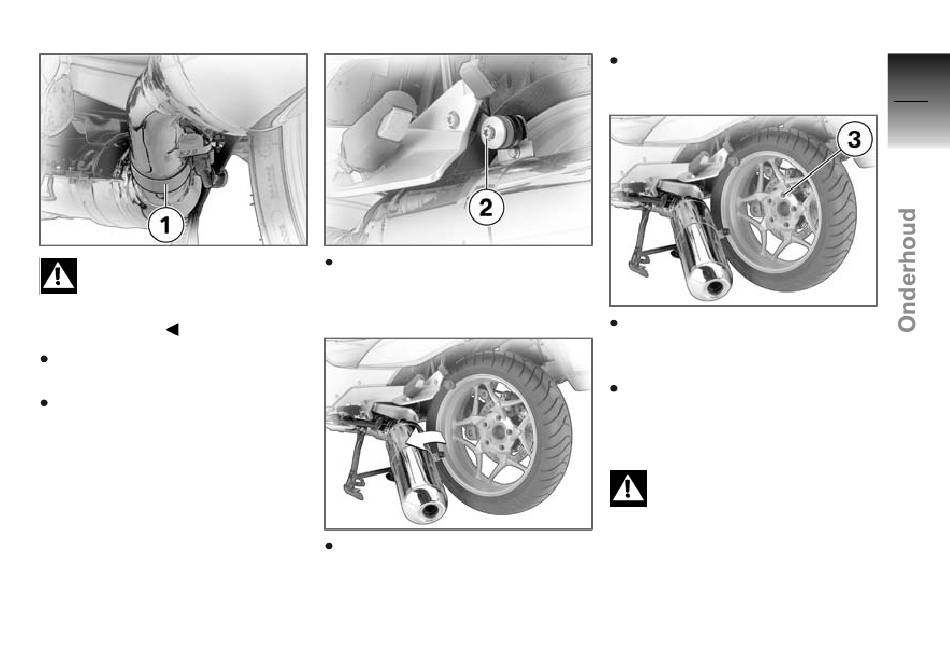 1

2

3

Onderhoud