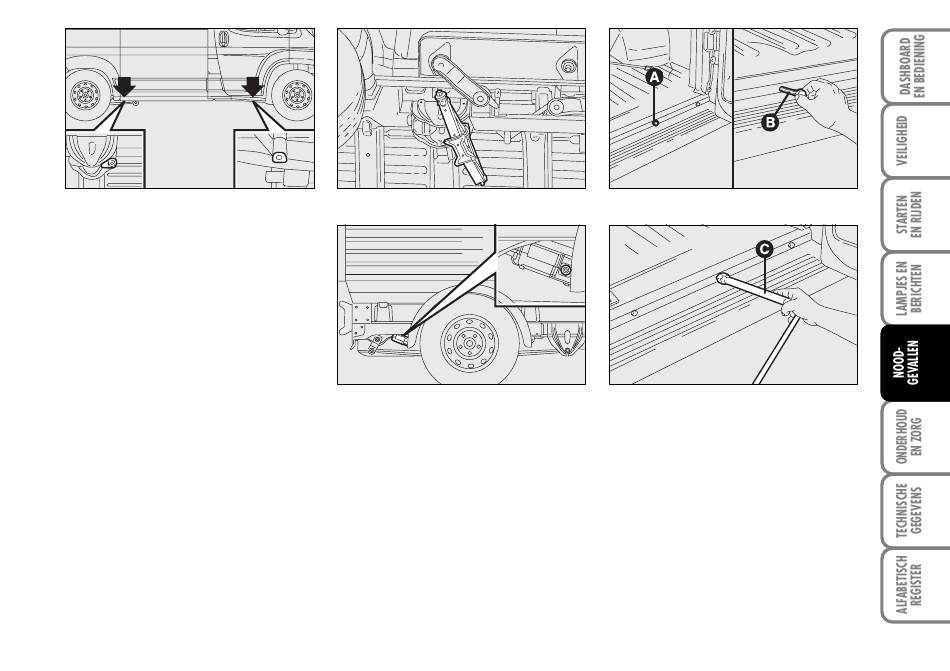 A

B

C

DASHBOARD EN BEDIENING

VEILIGHEID

STARTEN EN RIJDEN

LAMPJES EN BERICHTEN

NOOD-GEVALLEN

ONDERHOUD EN ZORG

TECHNISCHE GEGEVENS

ALFABETISCH REGISTER