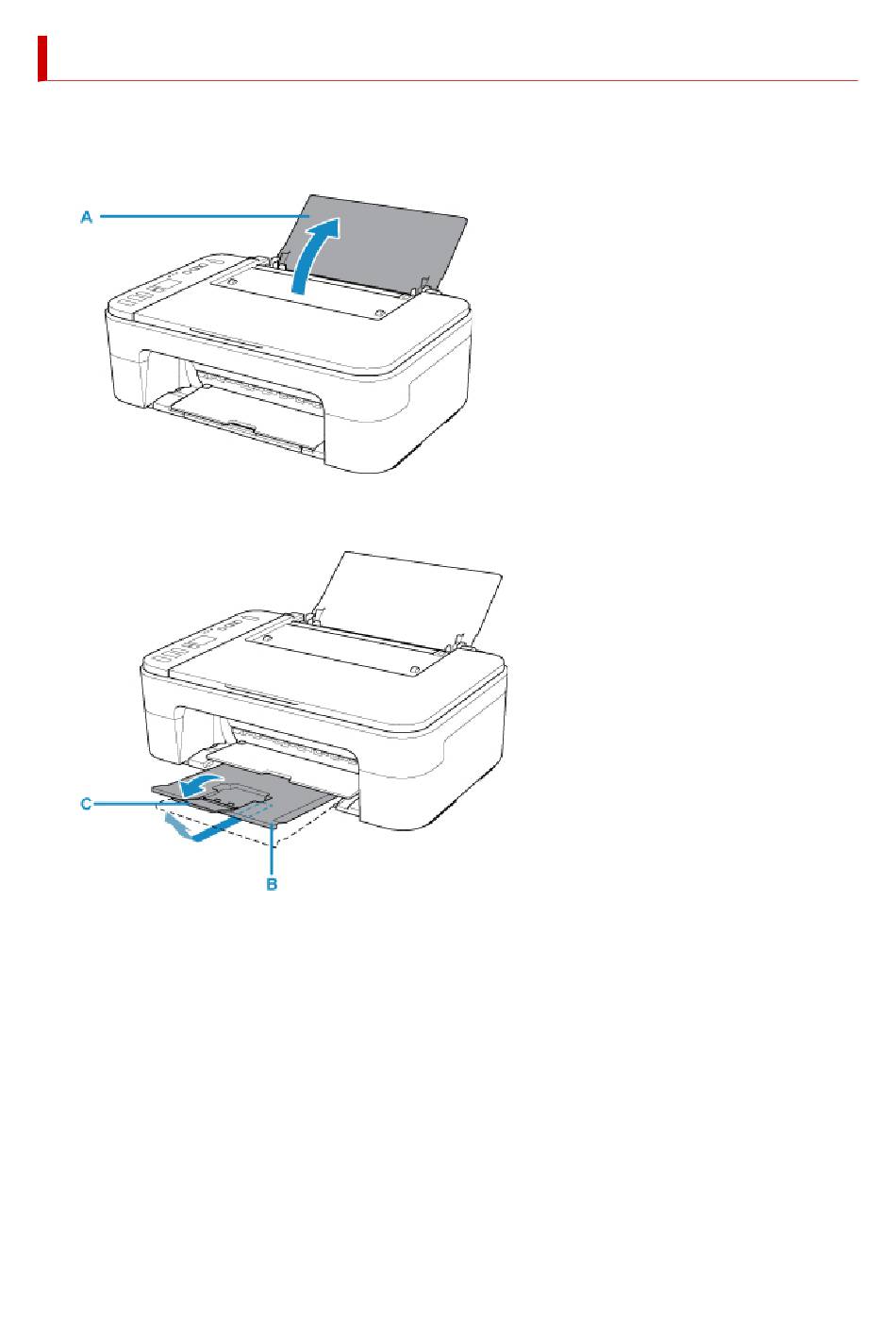 A

C

B