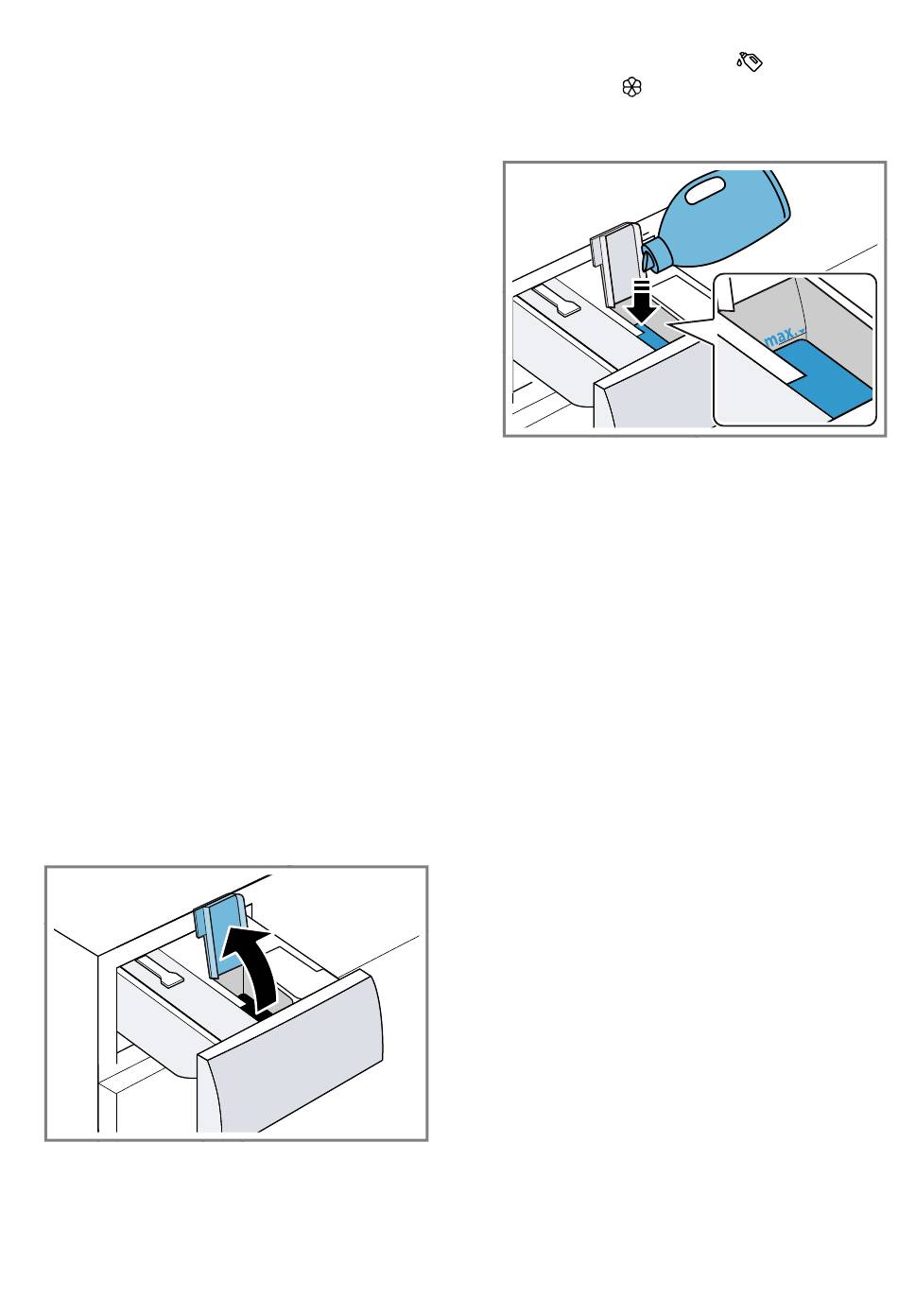 max.