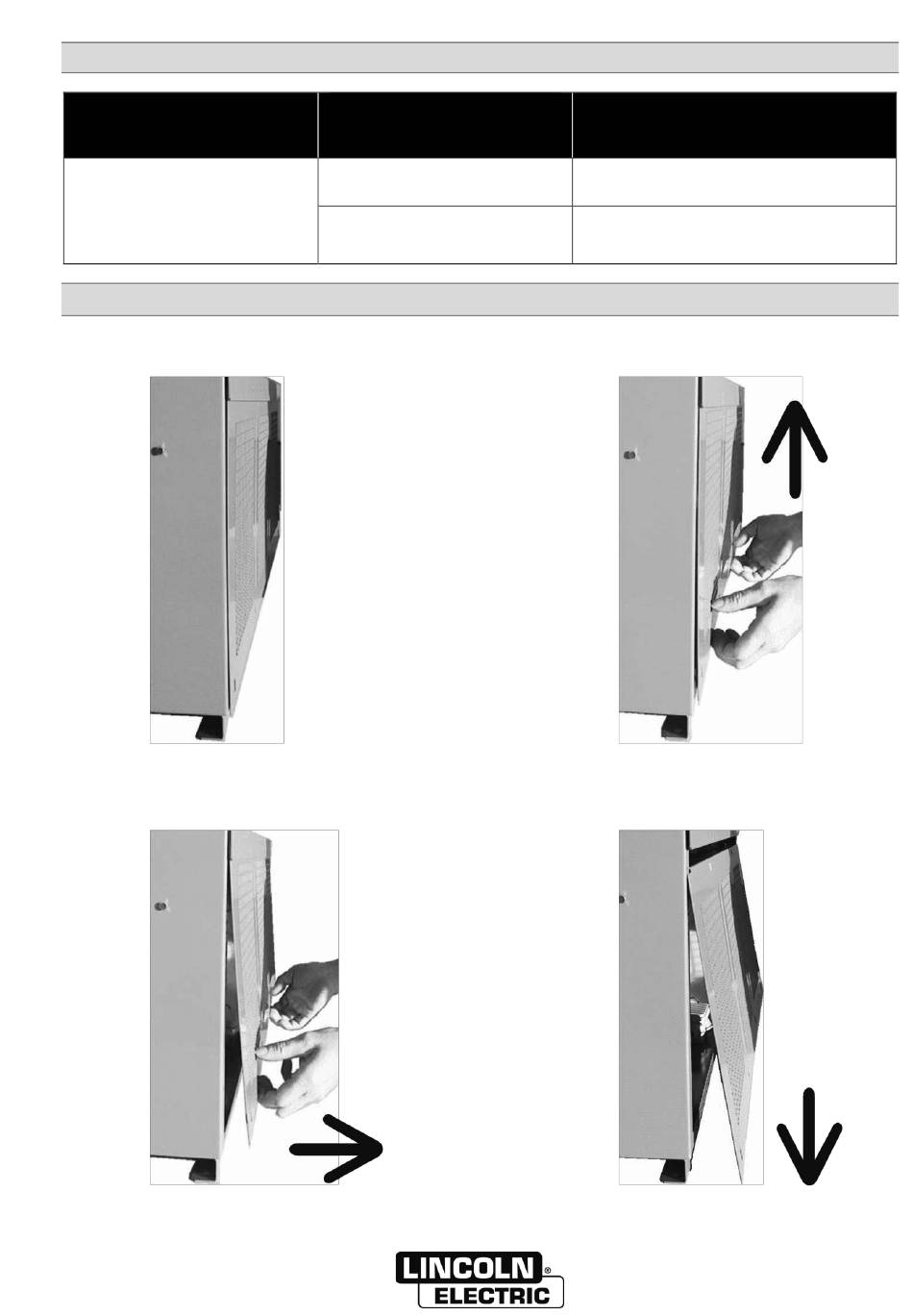 LINCOLN
ELECTRIC