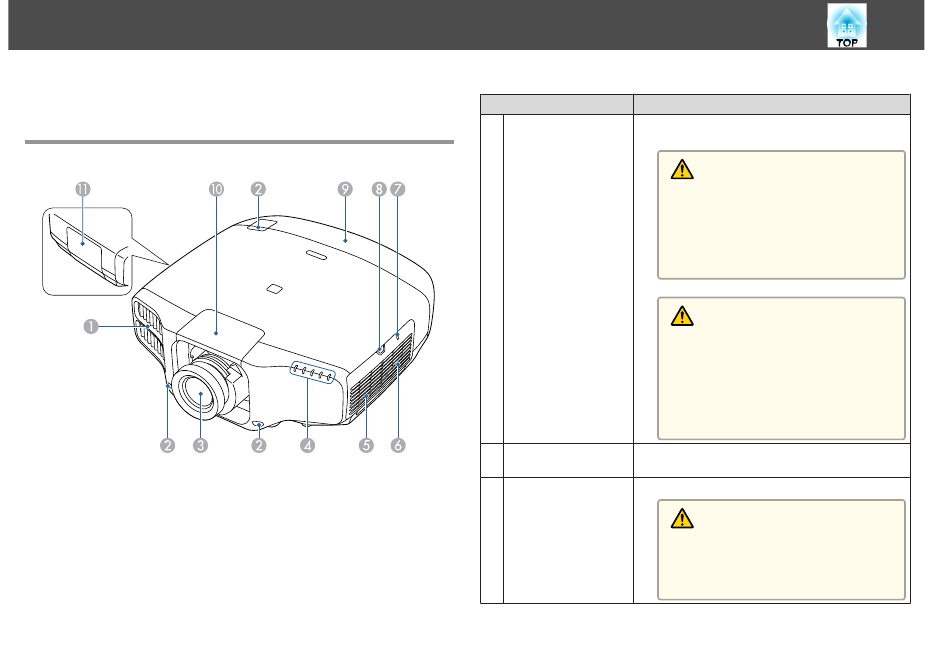 TOP

11 10 2 9 8 7

1

2 3 2 4 5 6