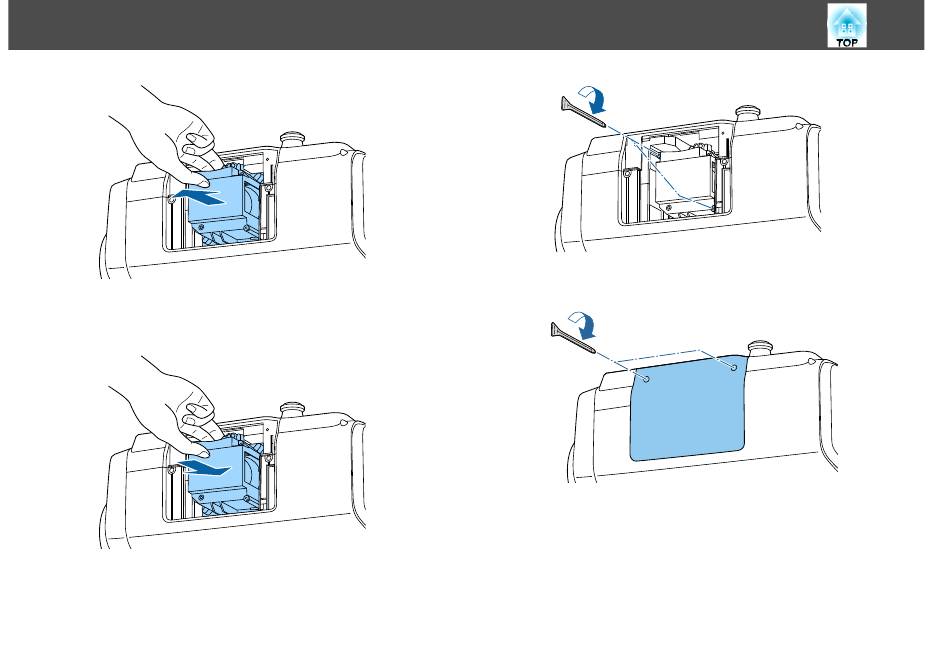 TOP