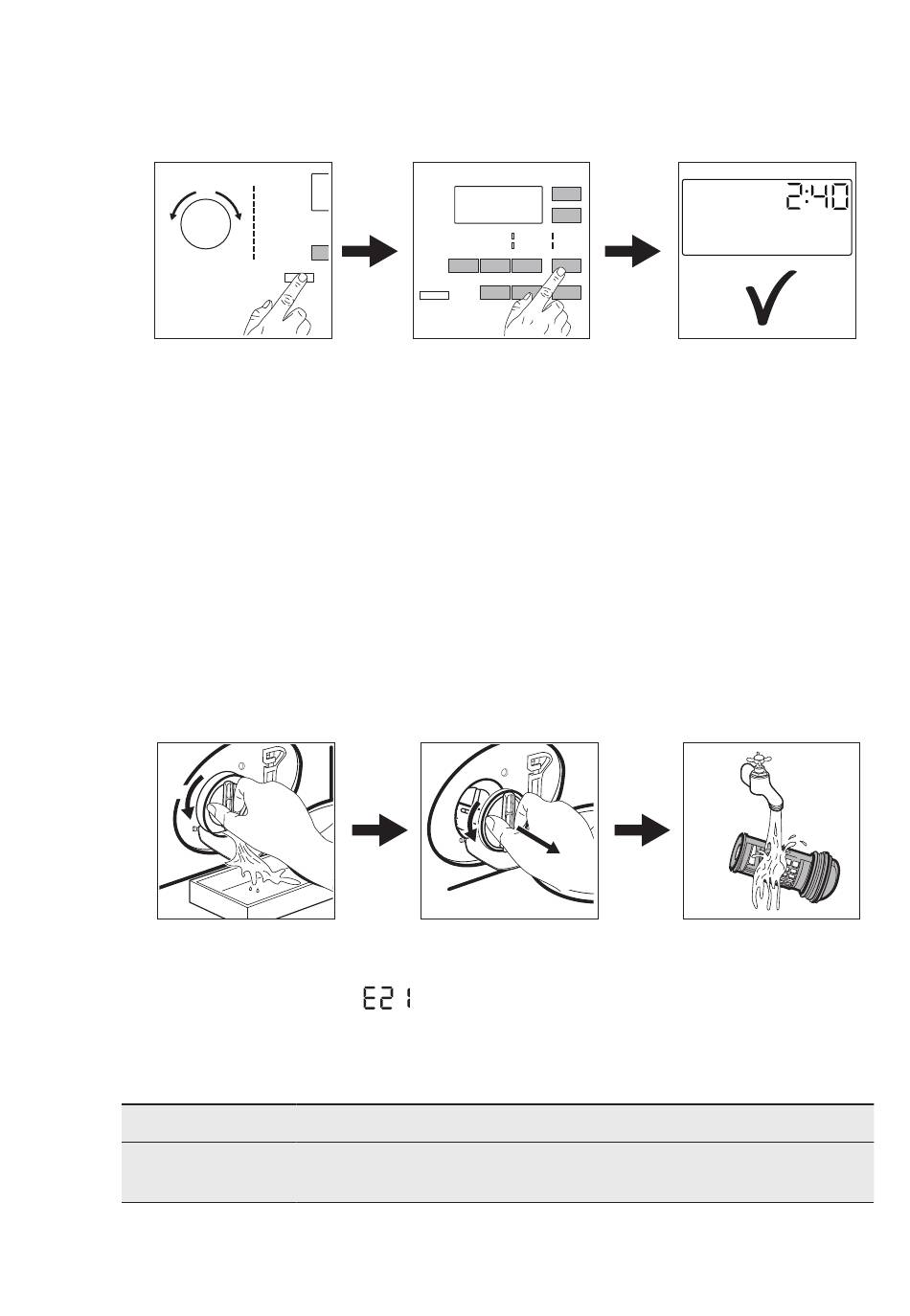 2:40

E21