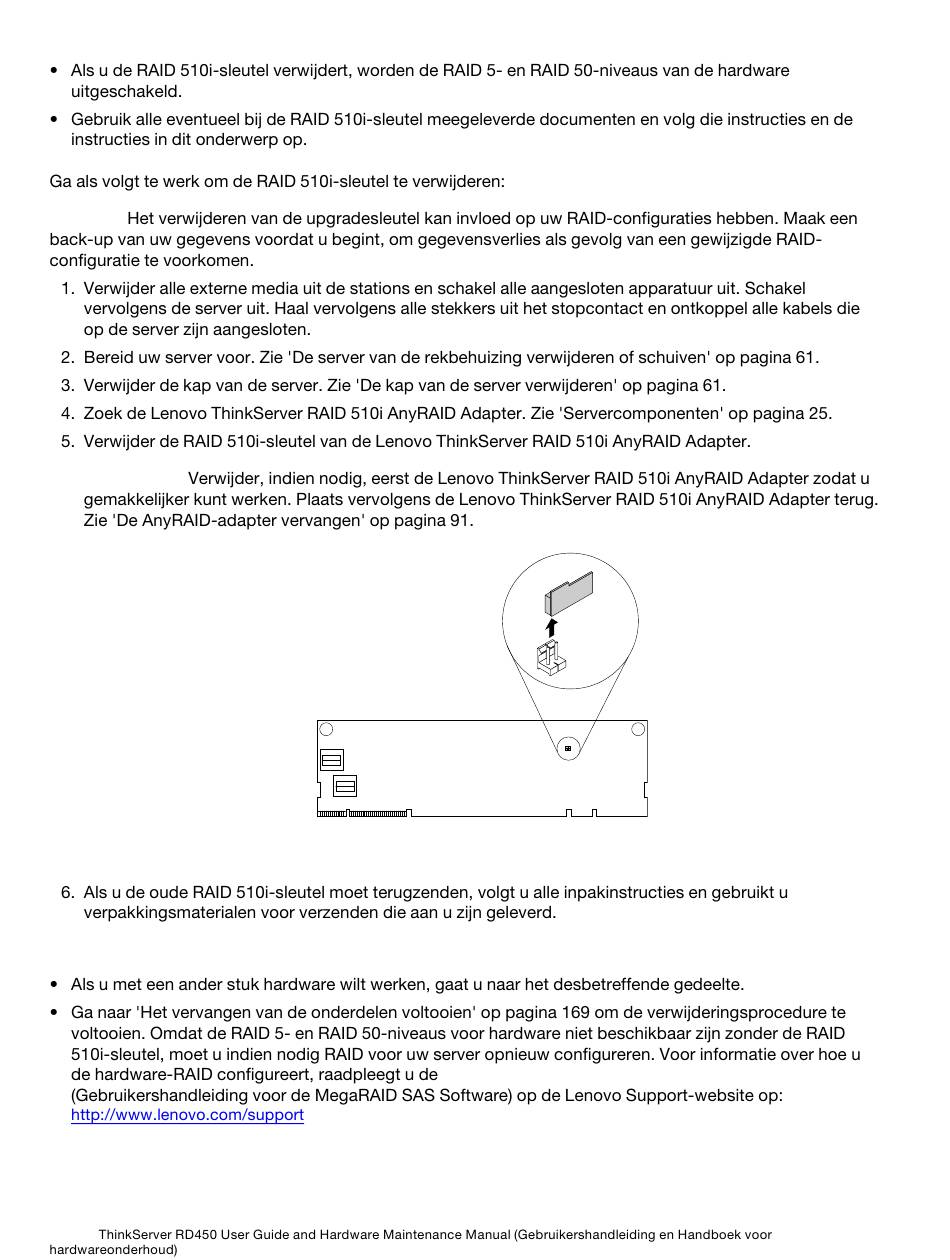 • Als u de RAID 510i-sleutel verwijdert, worden de RAID 5- en RAID 50-niveaus van de hardware uitgeschakeld.

• Gebruik alle eventueel bij de RAID 510i-sleutel meegeleverde documenten en volg die instructies en de instructies in dit onderwerp op.

Ga als volgt te werk om de RAID 510i-sleutel te verwijderen:

Het verwijderen van de upgradesleutel kan invloed op uw RAID-configuraties hebben. Maak een back-up van uw gegevens voordat u begint, om gegevensverlies als gevolg van een gewijzigde RAID-configuratie te voorkomen.

1. Verwijder alle externe media uit de stations en schakel alle aangesloten apparatuur uit. Schakel vervolgens de server uit. Haal vervolgens alle stekkers uit het stopcontact en ontkoppel alle kabels die op de server zijn aangesloten.

2. Bereid uw server voor. Zie 'De server van de rekbehuizing verwijderen of schuiven' op pagina 61.

3. Verwijder de kap van de server. Zie 'De kap van de server verwijderen' op pagina 61.

4. Zoek de Lenovo ThinkServer RAID 510i AnyRAID Adapter. Zie 'Servercomponenten' op pagina 25.

5. Verwijder de RAID 510i-sleutel van de Lenovo ThinkServer RAID 510i AnyRAID Adapter.

Verwijder, indien nodig, eerst de Lenovo ThinkServer RAID 510i AnyRAID Adapter zodat u gemakkelijker kunt werken. Plaats vervolgens de Lenovo ThinkServer RAID 510i AnyRAID Adapter terug. Zie 'De AnyRAID-adapter vervangen' op pagina 91.

6. Als u de oude RAID 510i-sleutel moet terugzenden, volgt u alle inpakinstructies en gebruikt u verpakkingsmaterialen voor verzenden die aan u zijn geleverd.

• Als u met een ander stuk hardware wilt werken, gaat u naar het desbetreffende gedeelte.

• Ga naar 'Het vervangen van de onderdelen voltooien' op pagina 169 om de verwijderingsprocedure te voltooien. Omdat de RAID 5- en RAID 50-niveaus voor hardware niet beschikbaar zijn zonder de RAID 510i-sleutel, moet u indien nodig RAID voor uw server opnieuw configureren. Voor informatie over hoe u de hardware-RAID configureert, raadpleegt u de (Gebruikershandleiding voor de MegaRAID SAS Software) op de Lenovo Support-website op: http://www.lenovo.com/support

ThinkServer RD450 User Guide and Hardware Maintenance Manual (Gebruikershandleiding en Handboek voor hardwareonderhoud)