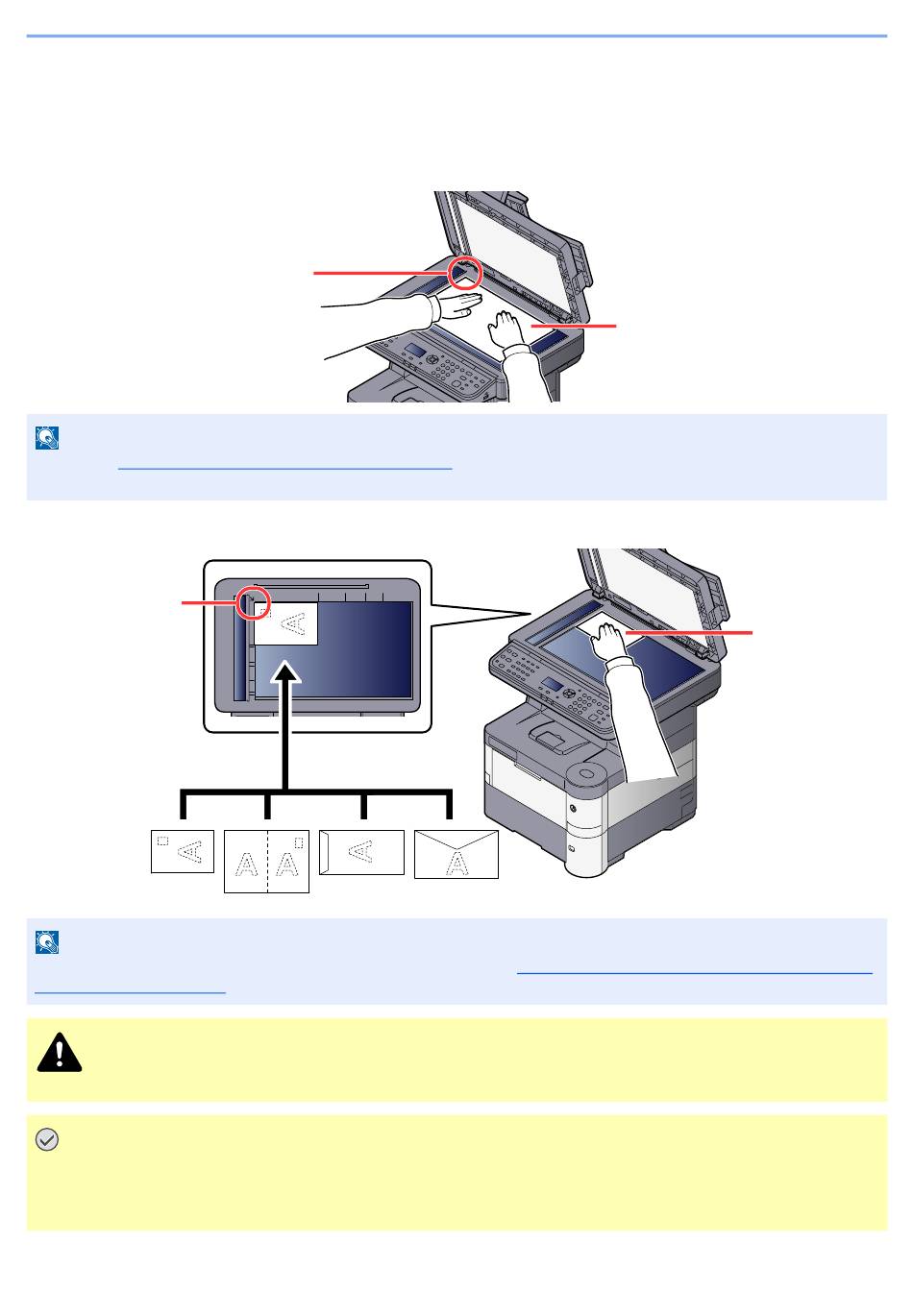 A A A A