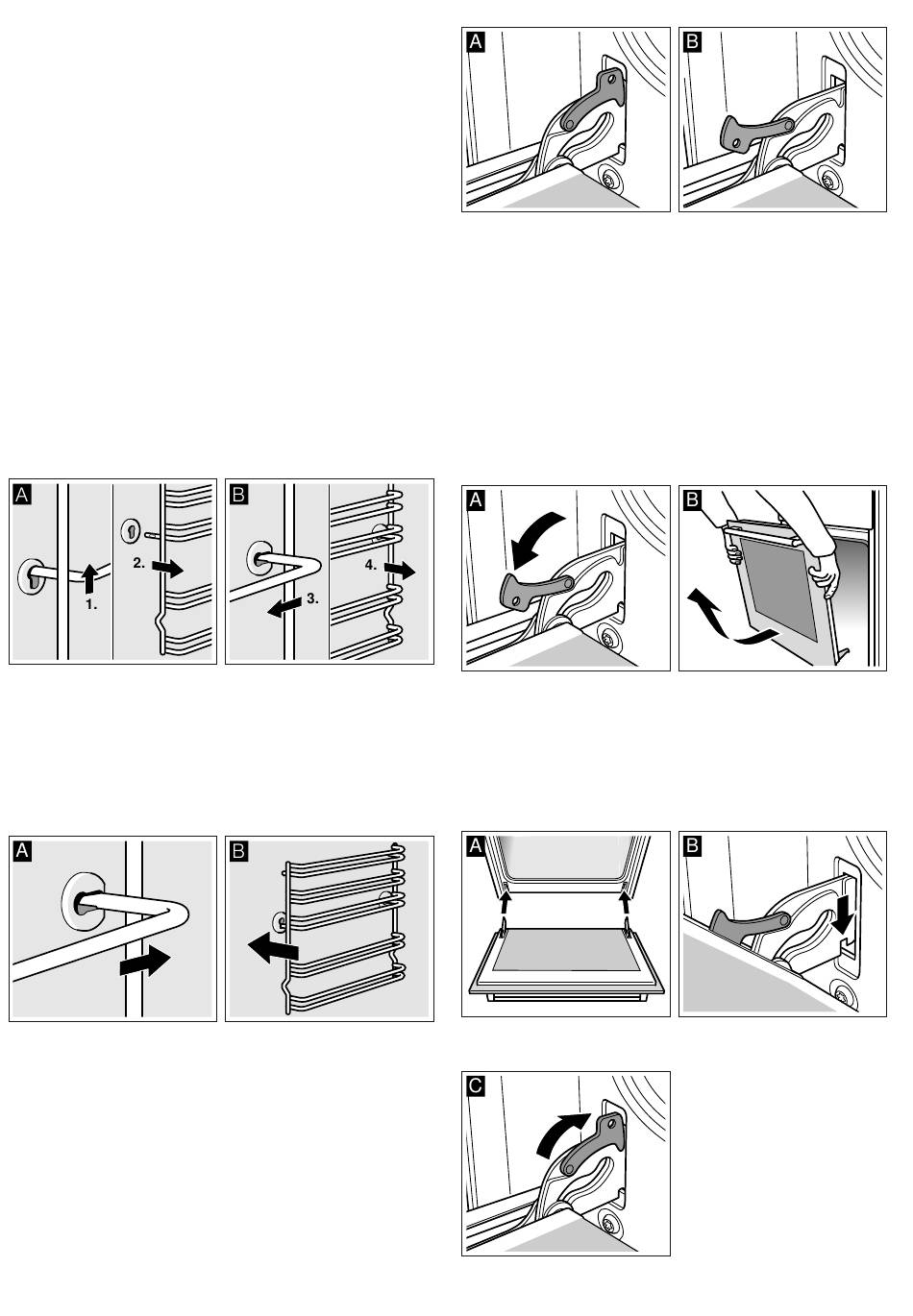 A

B

A

1.

2.

B

3.

4.

A

B

A

B

A

B

A

B

C