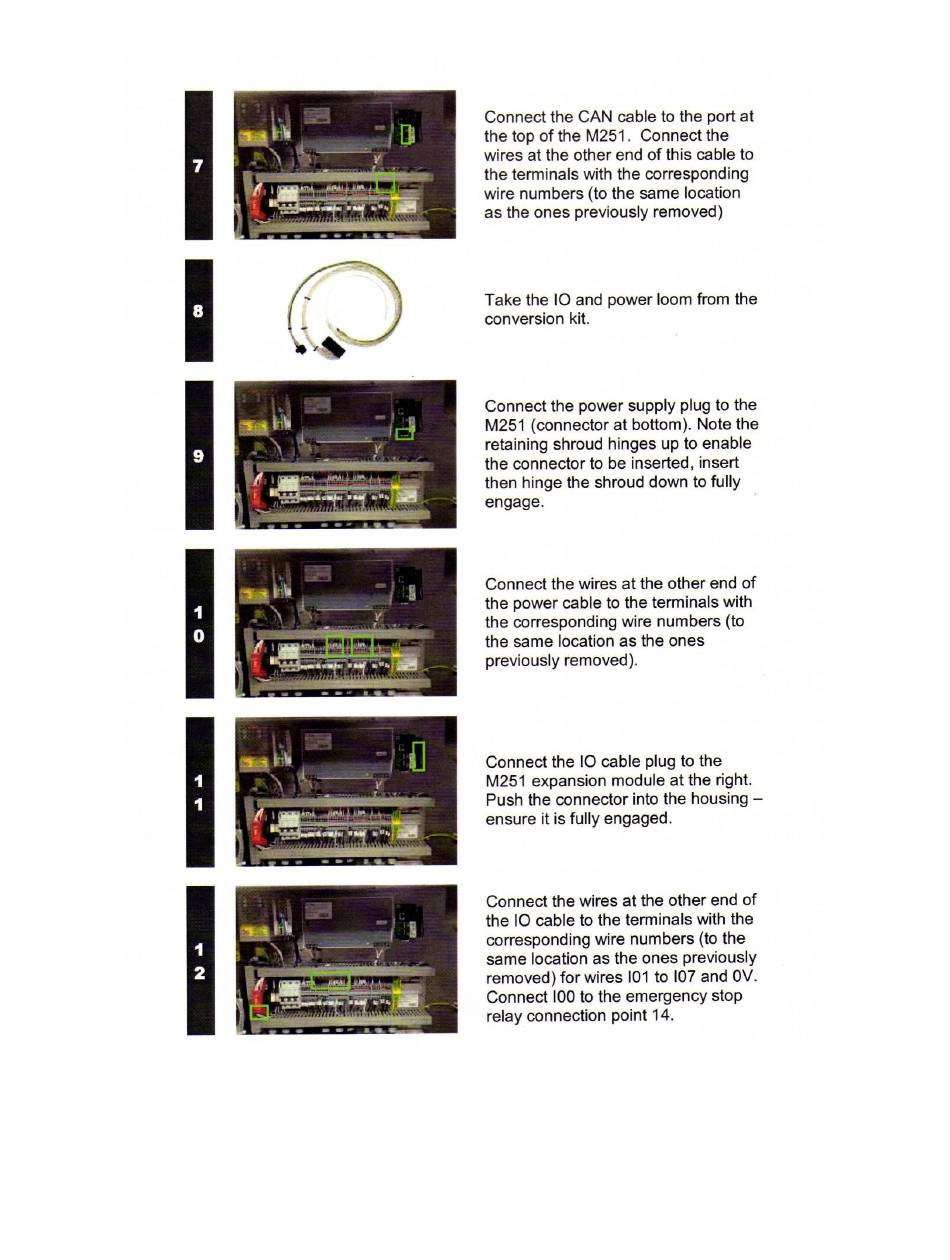 7

Connect the CAN cable to the port at the top of the M251. Connect the wires at the other end of this cable to the terminals with the corresponding wire numbers (to the same location as the ones previously removed)

8

Take the IO and power loom from the conversion kit.

9

Connect the power supply plug to the M251 (connector at bottom). Note the retaining shroud hinges up to enable the connector to be inserted, insert then hinge the shroud down to fully engage.

10

Connect the wires at the other end of the power cable to the terminals with the corresponding wire numbers (to the same location as the ones previously removed).

11

Connect the IO cable plug to the M251 expansion module at the right. Push the connector into the housing – ensure it is fully engaged.

12

Connect the wires at the other end of the IO cable to the terminals with the corresponding wire numbers (to the same location as the ones previously removed) for wires I01 to I07 and 0V. Connect I00 to the emergency stop relay connection point 14.