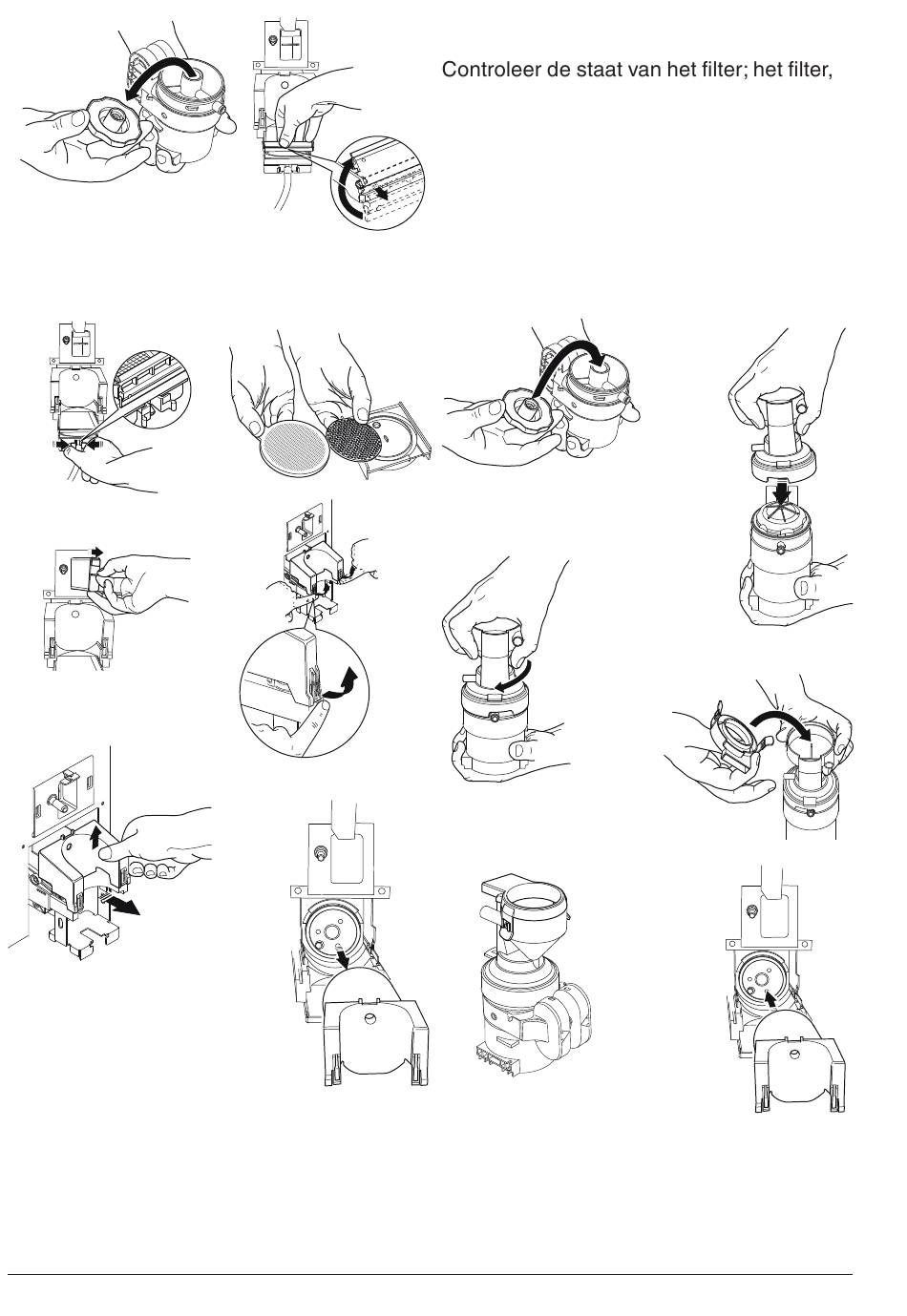 Controleer de staat van het filter; het filter,