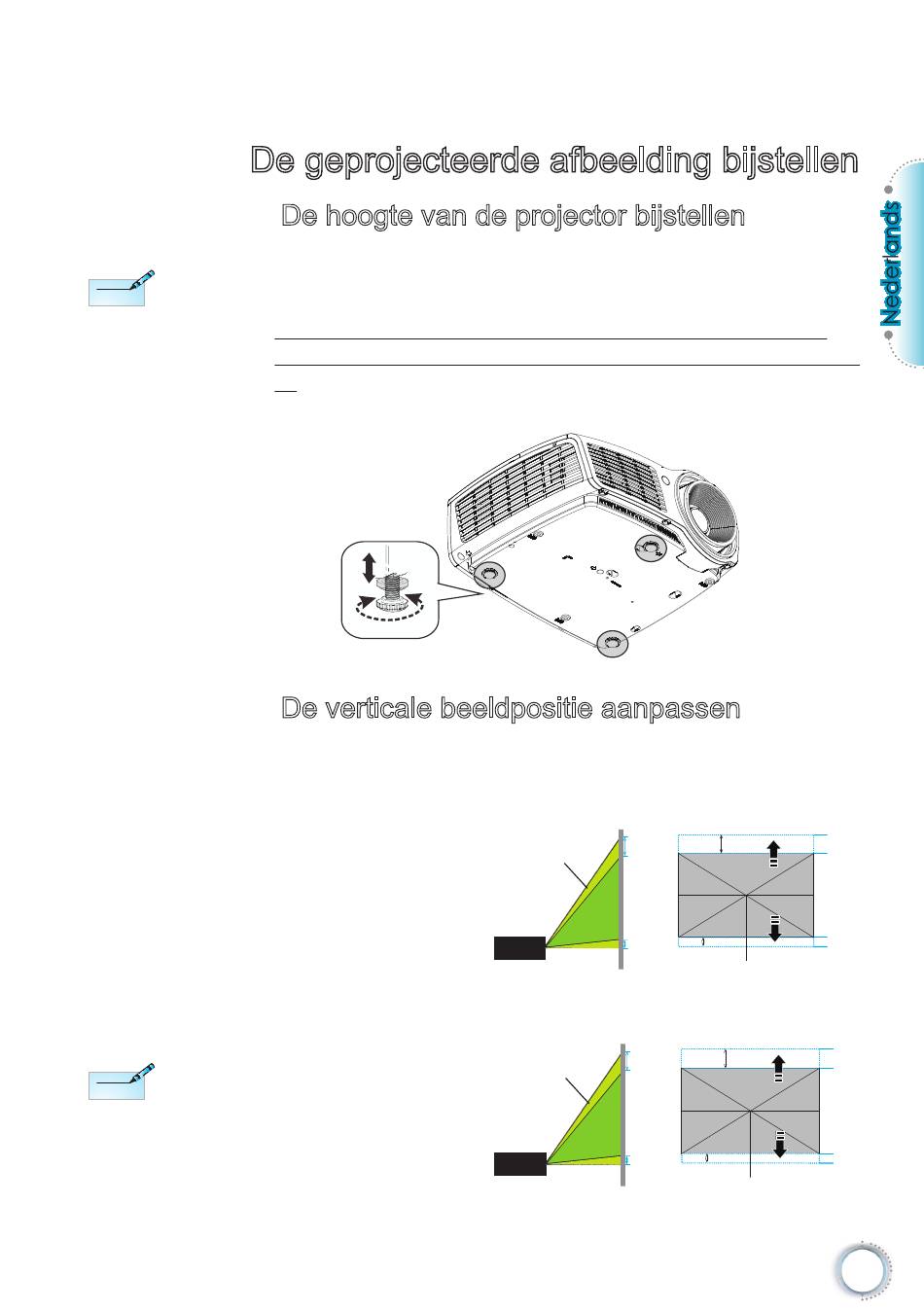 De geprojecteerde afbeelding bijstellen

De hoogte van de projector bijstellen

Nederlands

De verticale beeldpositie aanpassen