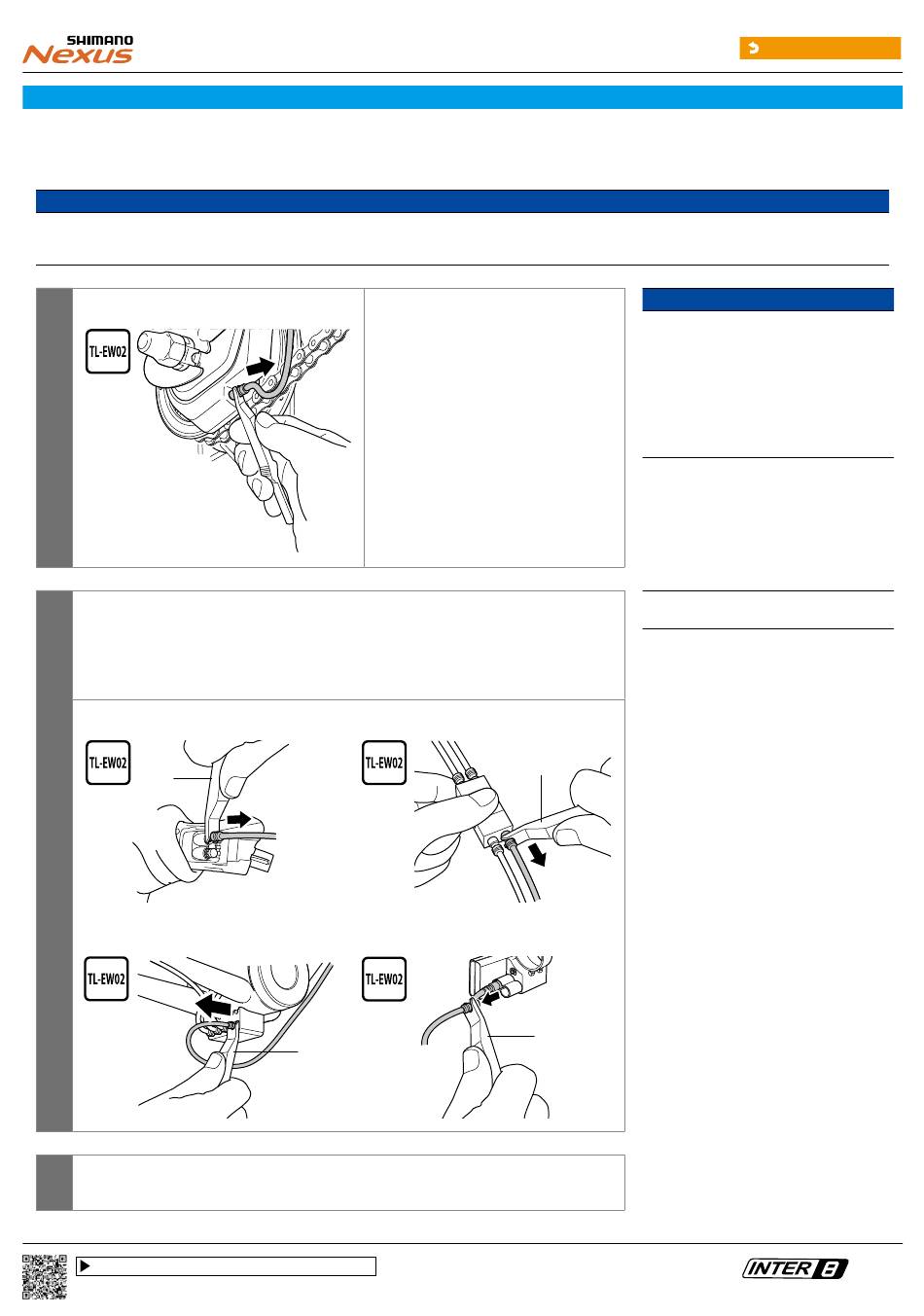 SHIMANO
Nexus

TL-EW02

TL-EW02

TL-EW02

TL-EW02

TL-EW02

INTER 8