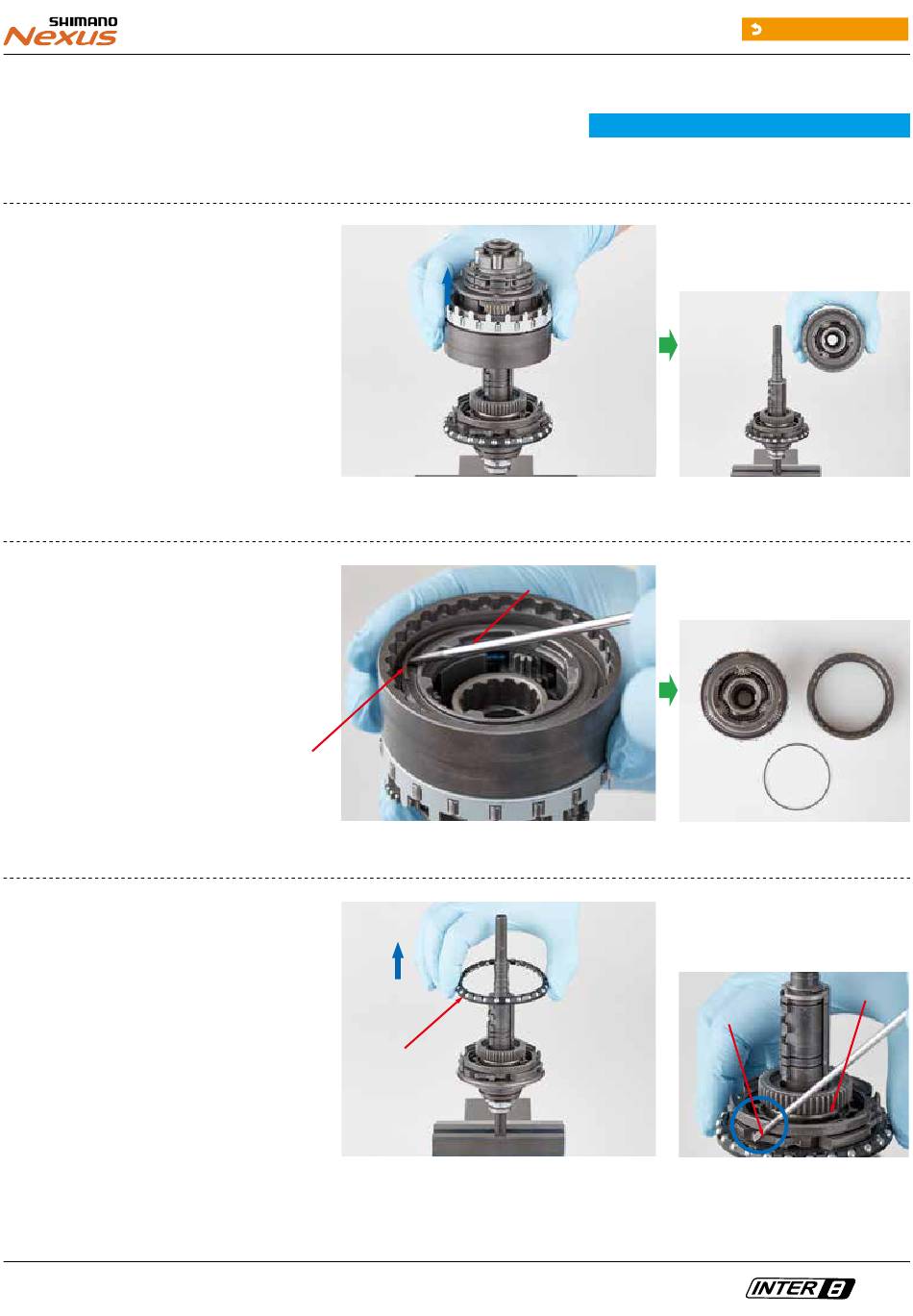 SHIMANO
Nexus

INTER 8