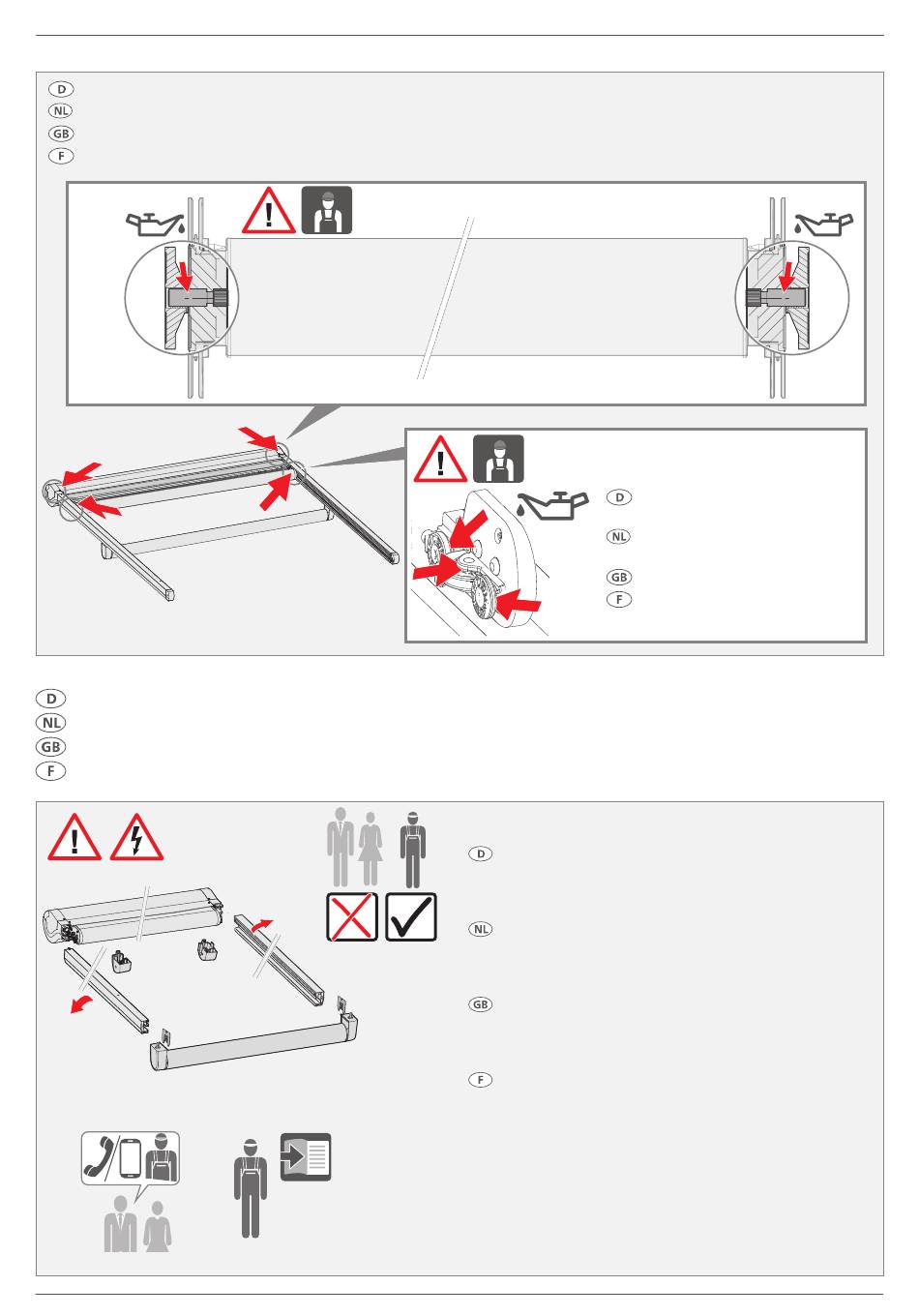 D
NL
GB
F

D
NL
GB
F

D
NL
GB
F

D
NL
GB
F