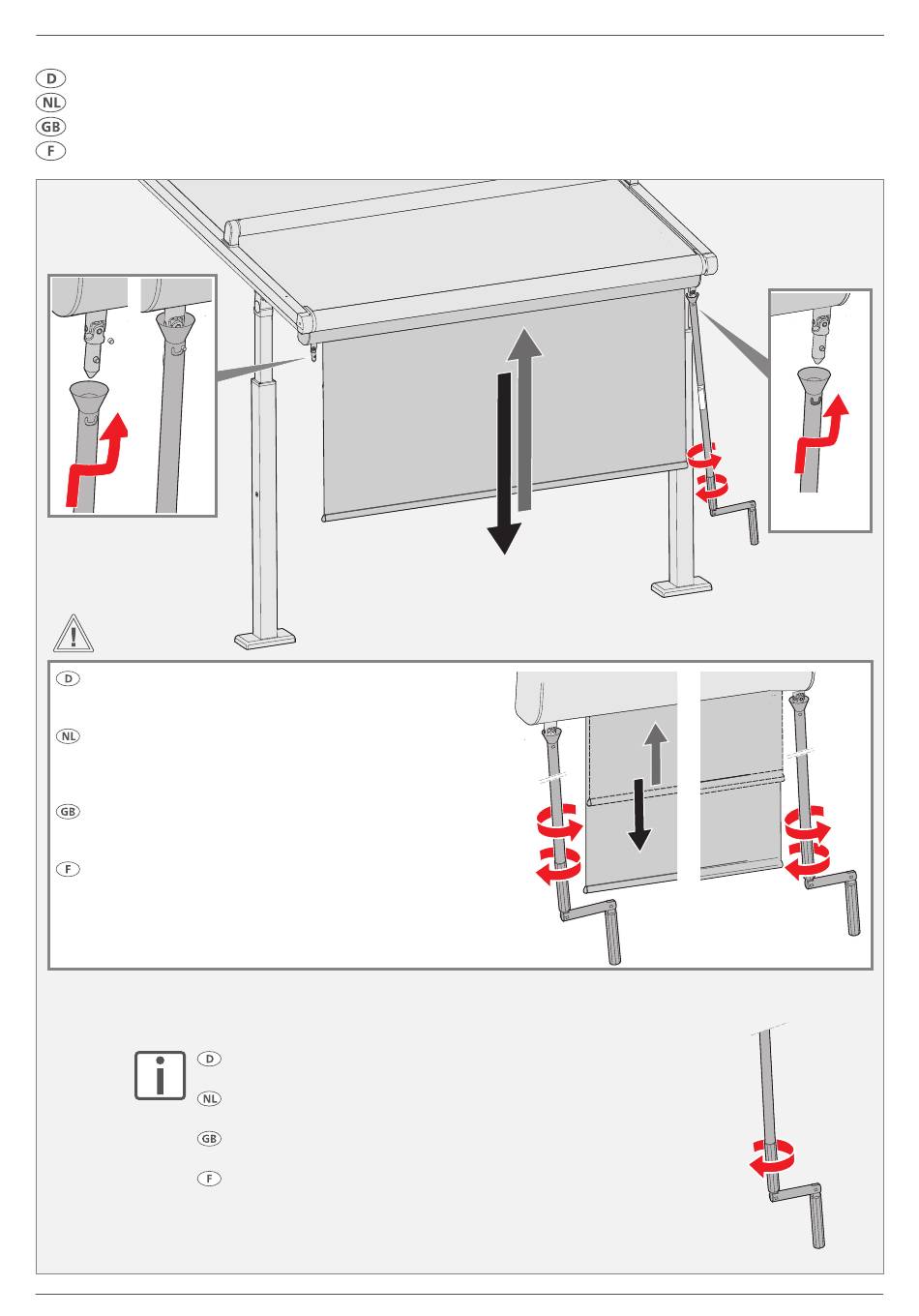 D
NL
GB
F

D

NL

GB

F

D

NL

GB

F