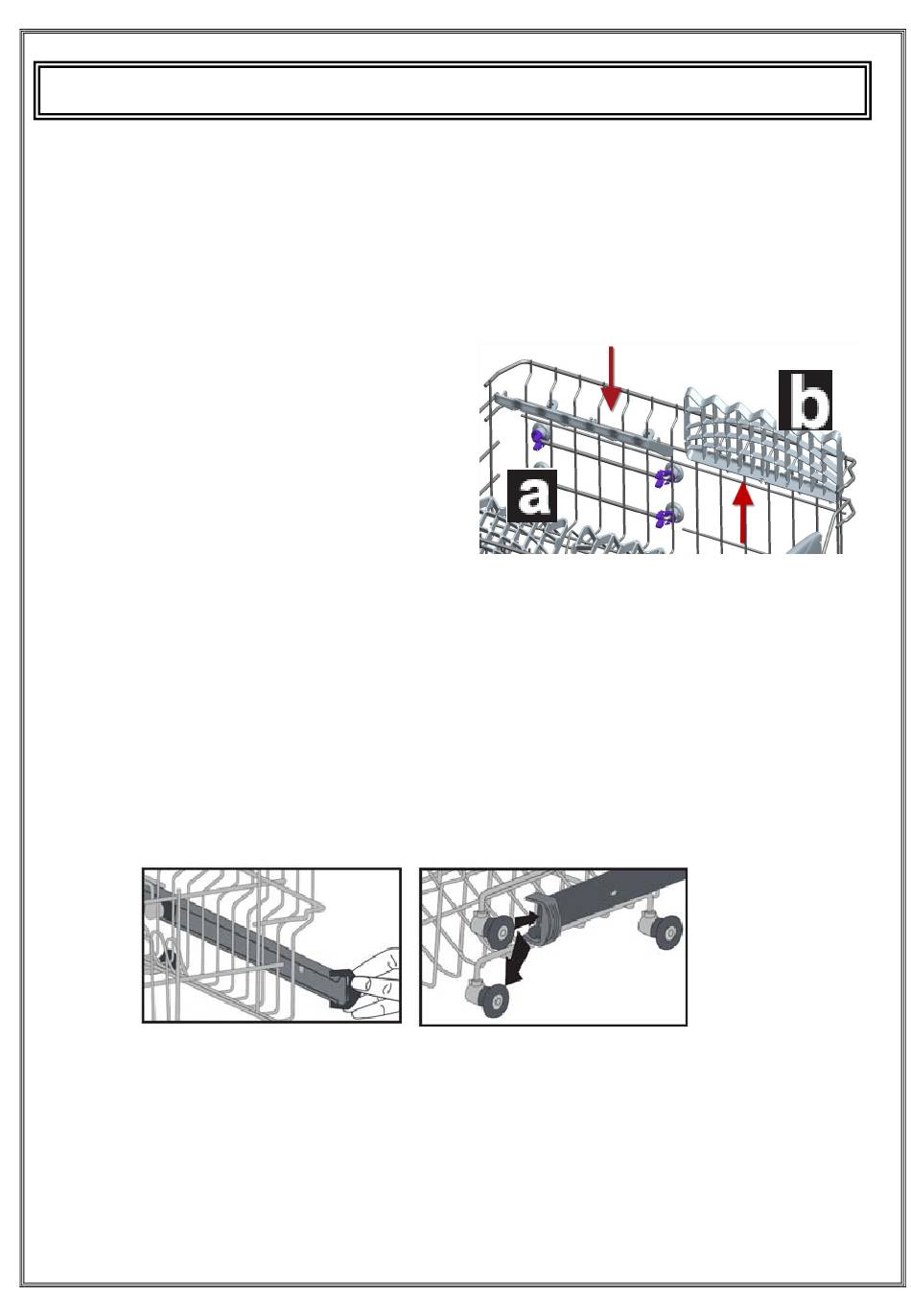 b

a