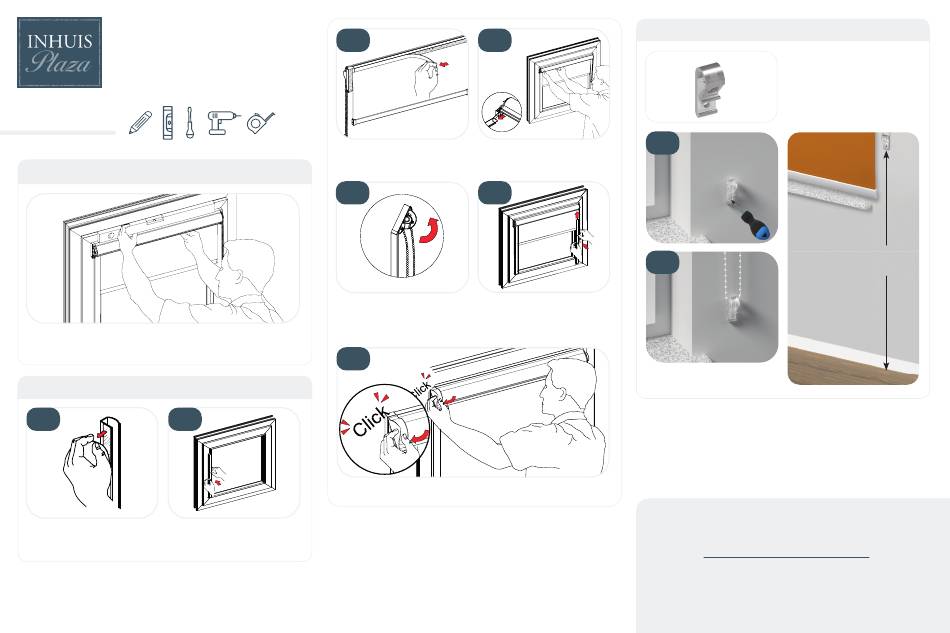 INHUIS
Plaza

Click

Click