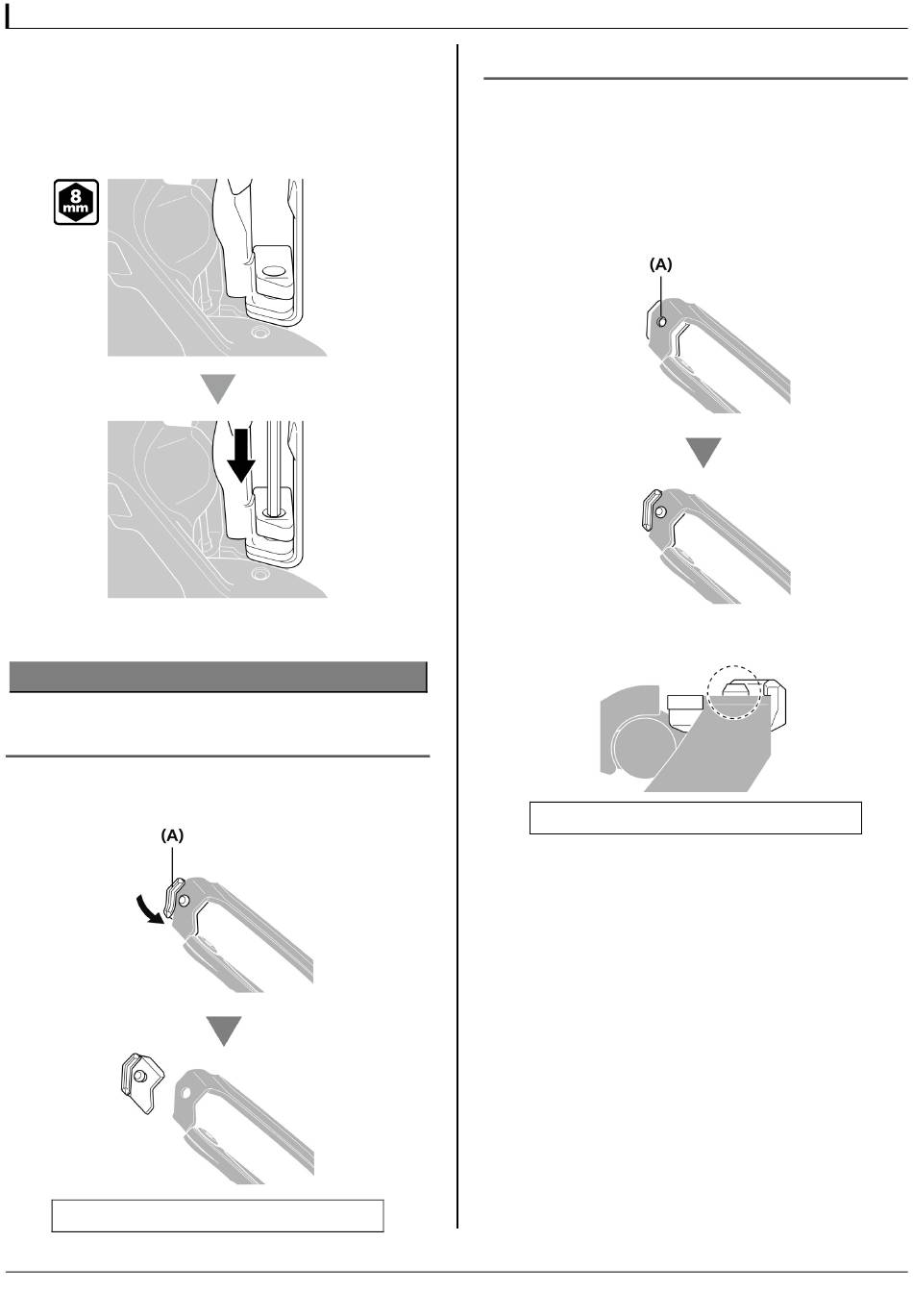 8
mm

(A)

(A)