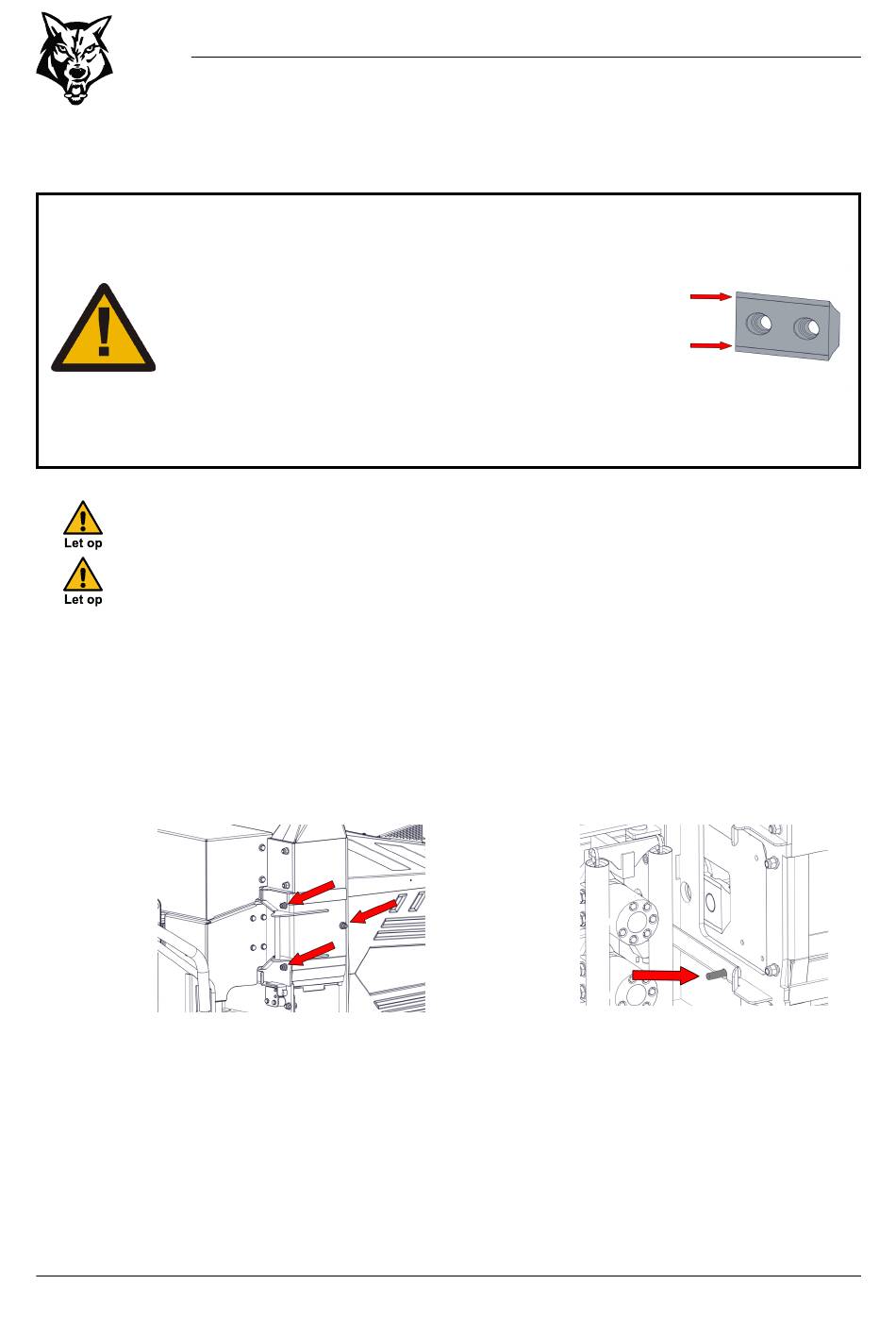 Let op

Let op