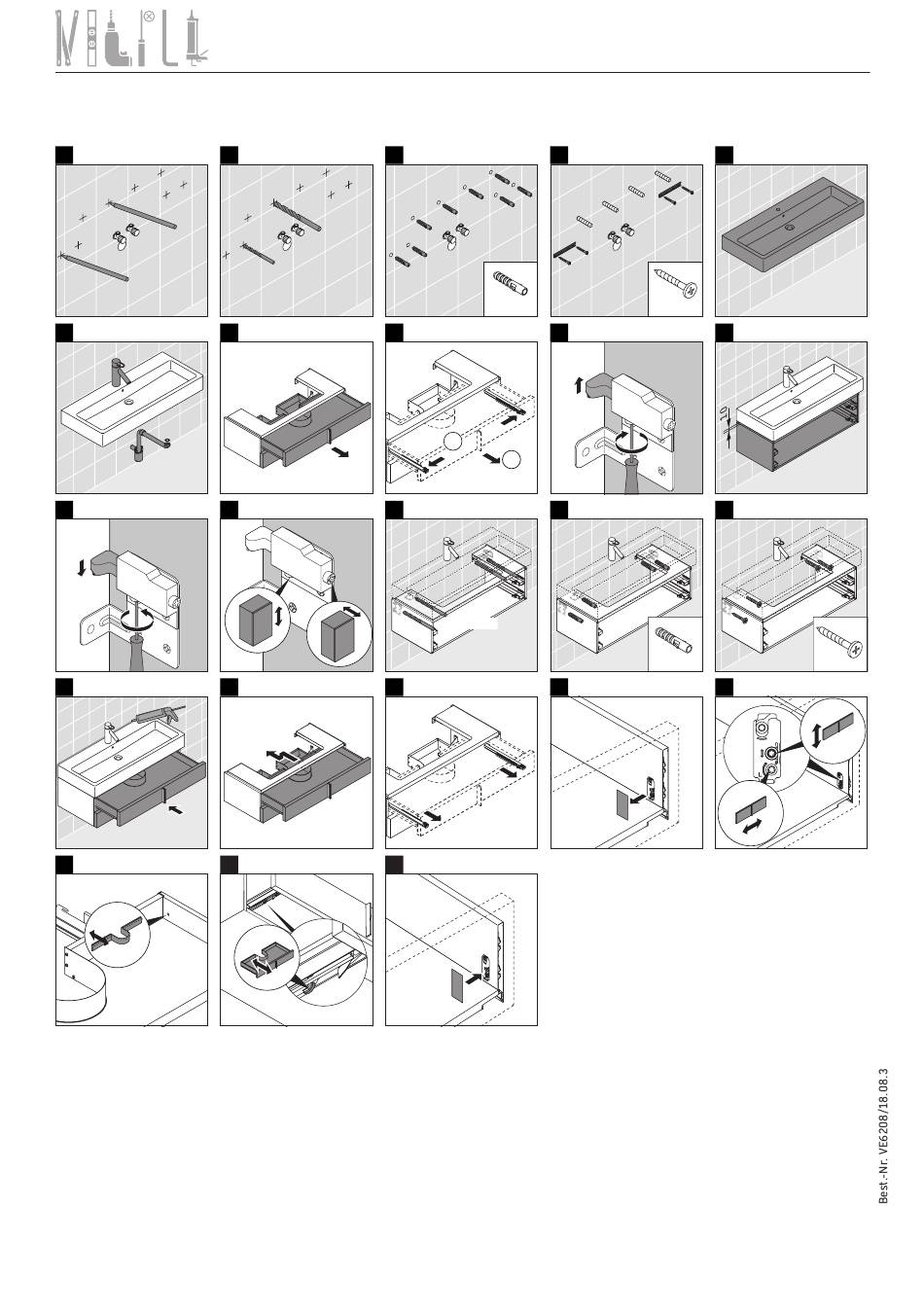 Best.-Nr. VE6208/18.08.3