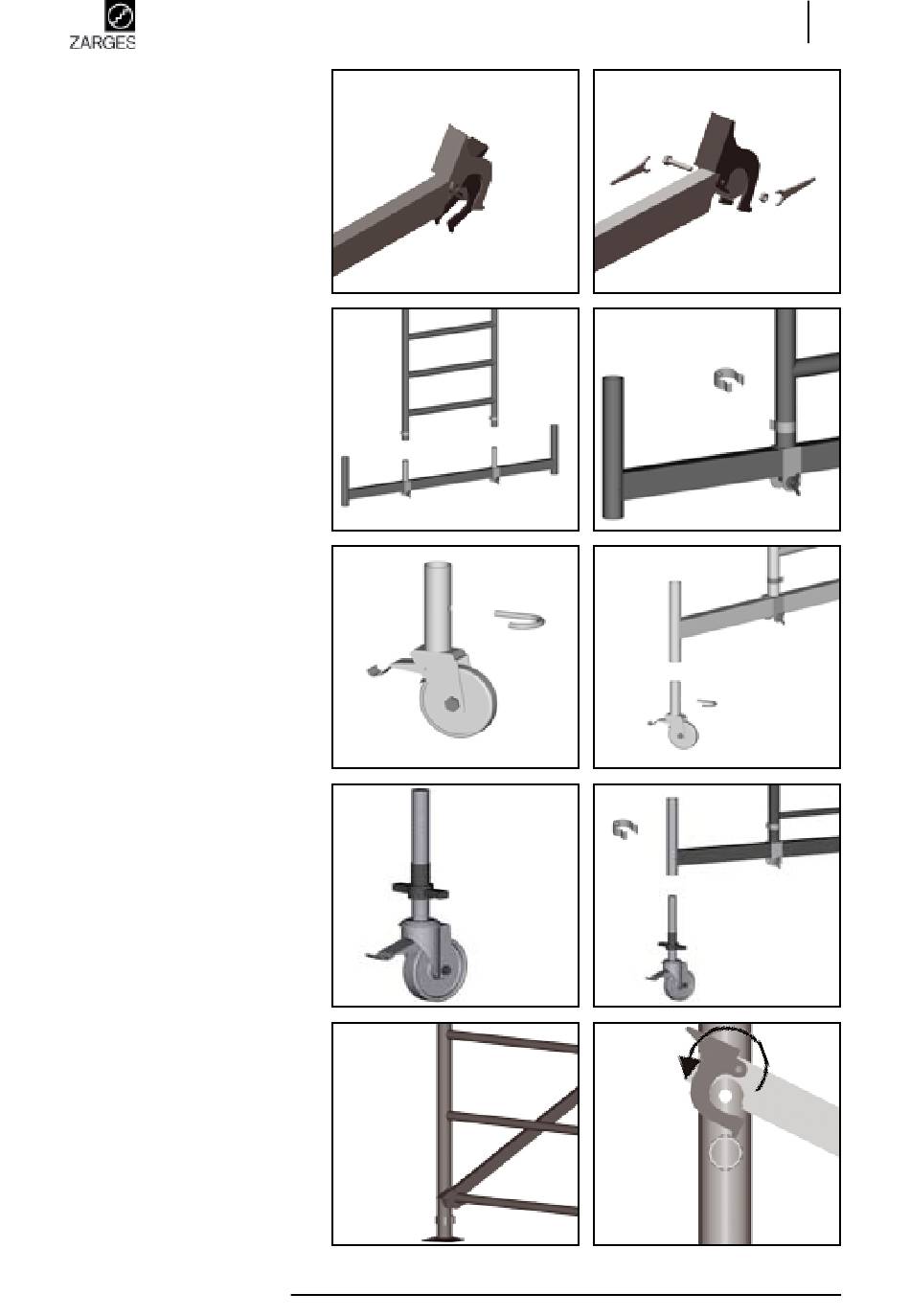 ZARGES