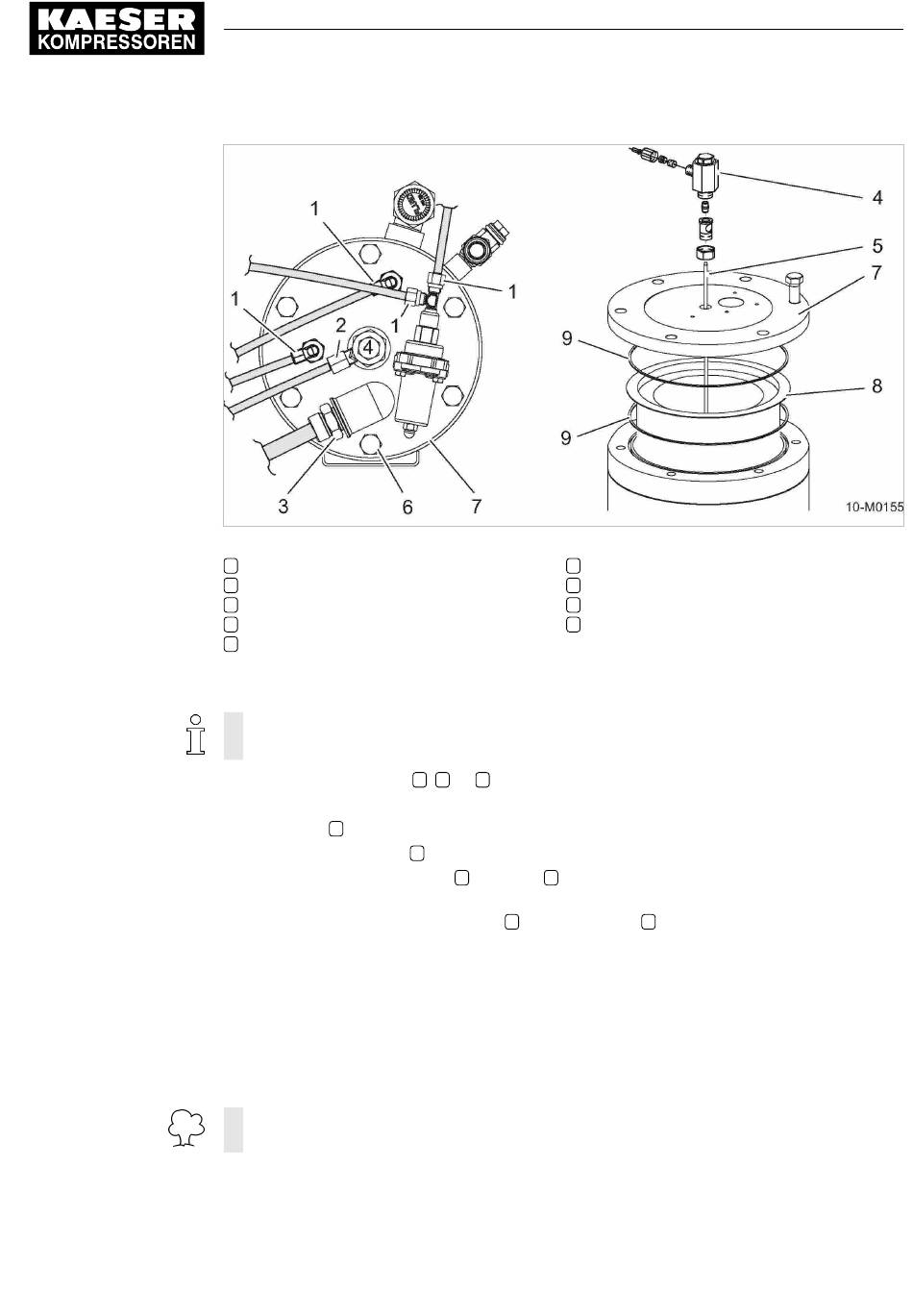 KAESER
KOMPRESSOREN

1
1
1
1
2
4
3
6
7
4
5
7
9
8
9
10-M0155