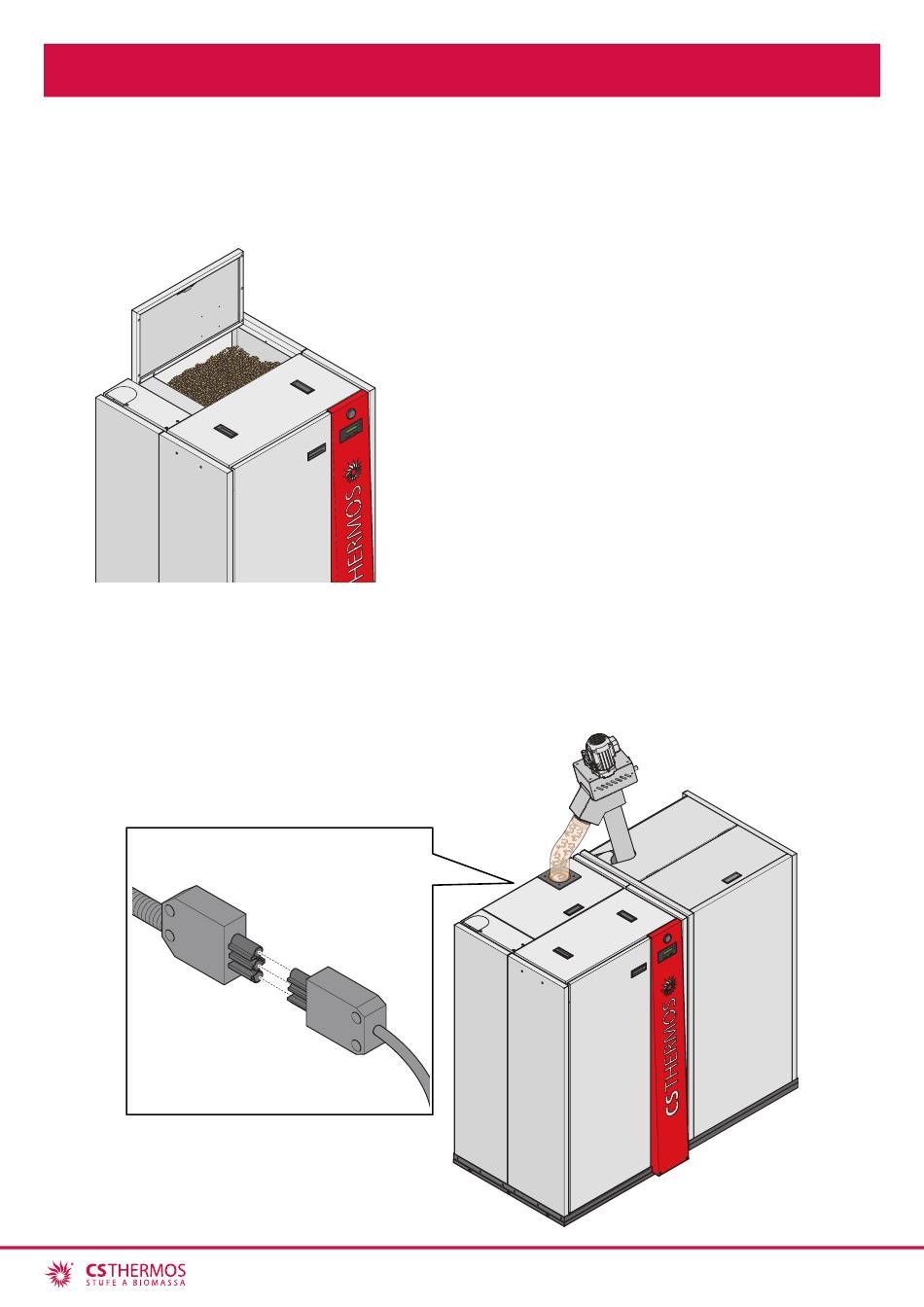 THERMOS

CSTHERMOS

CSTHERMOS
STUFE A BIOMASSA