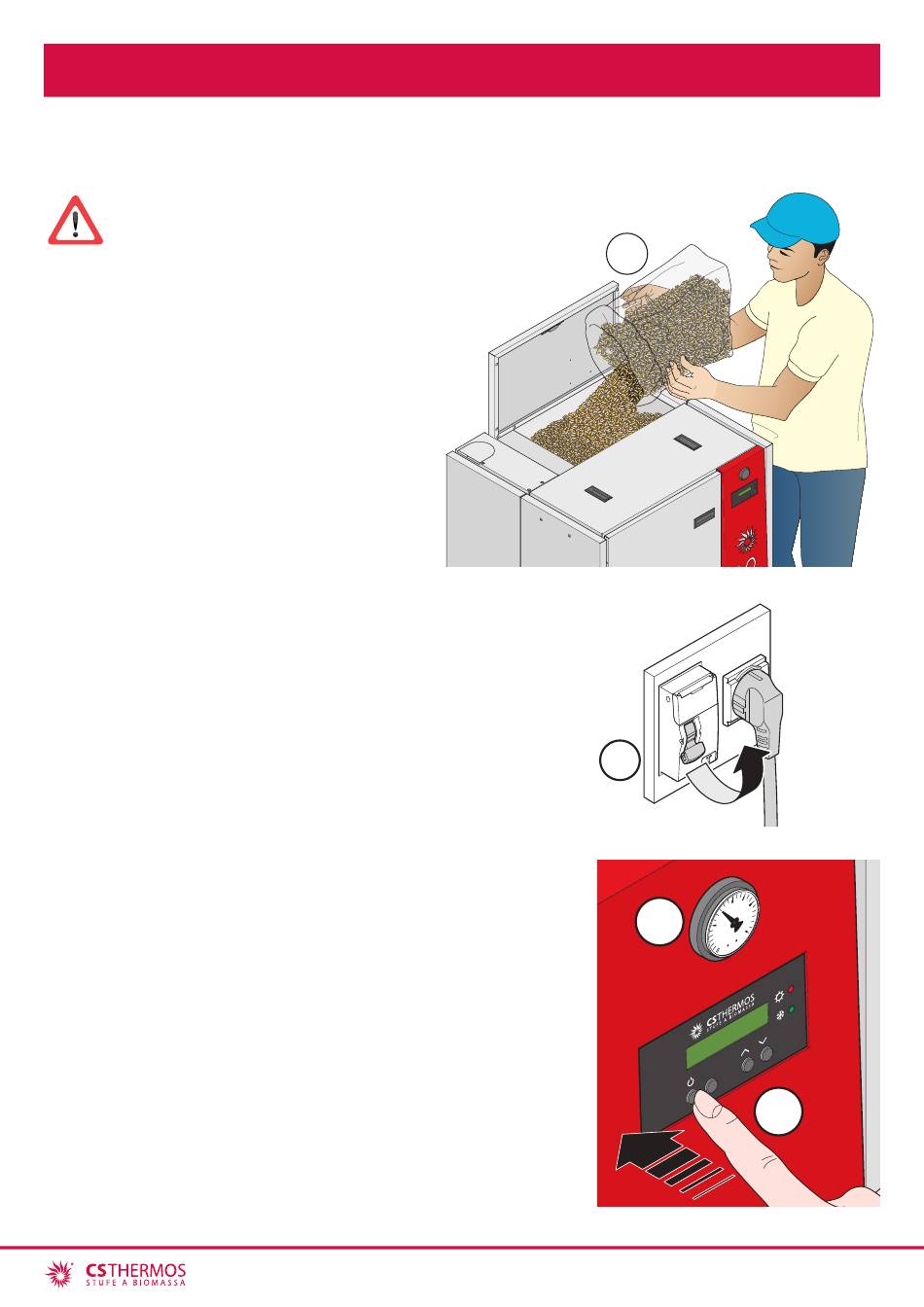 CSTHERMOS
STUFE A BIOMASSA

CSTHERMOS
STUFE A BIOMASSA