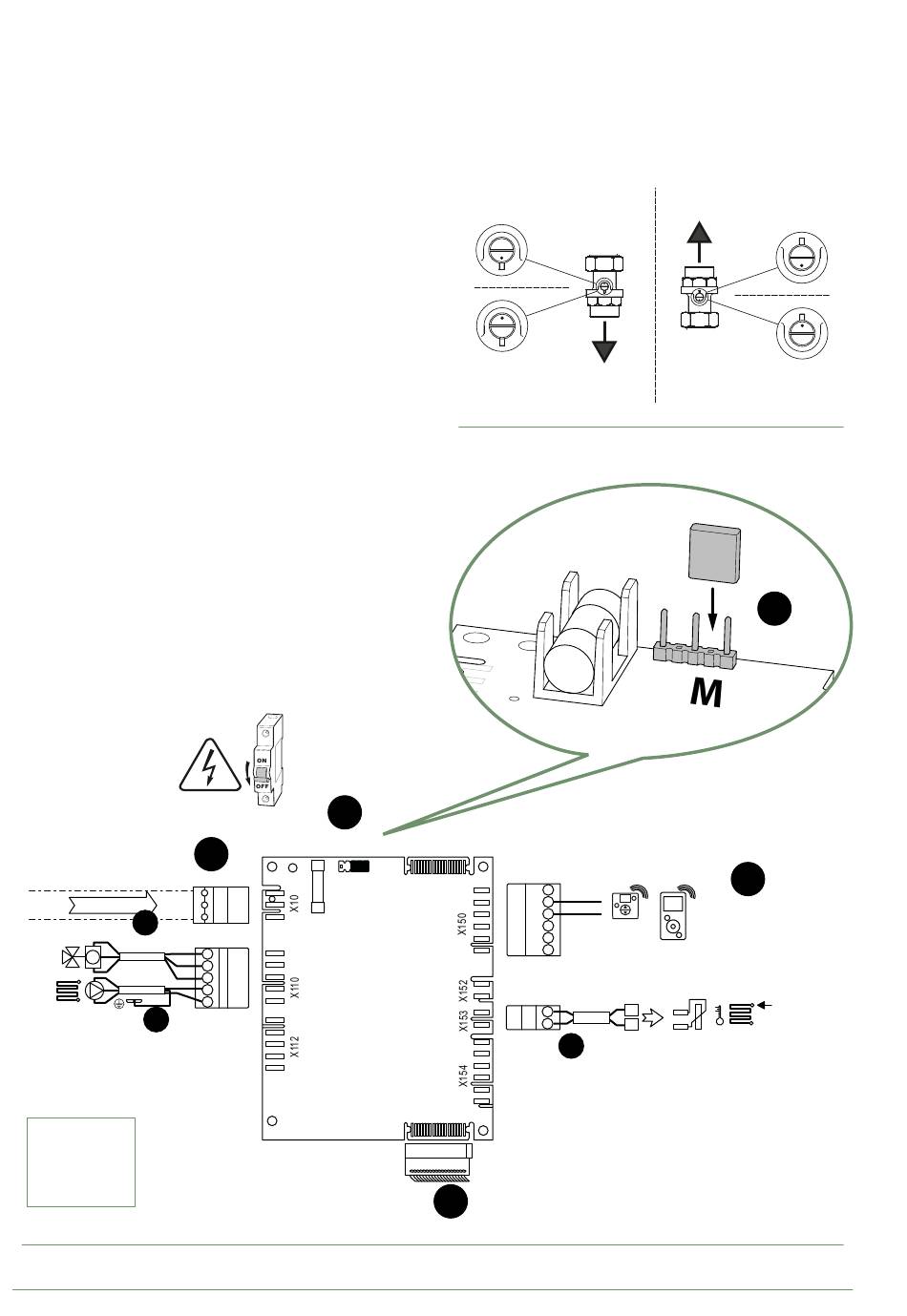 M

ON
OFF

X10

X110

X112

X150

X152

X153

X154