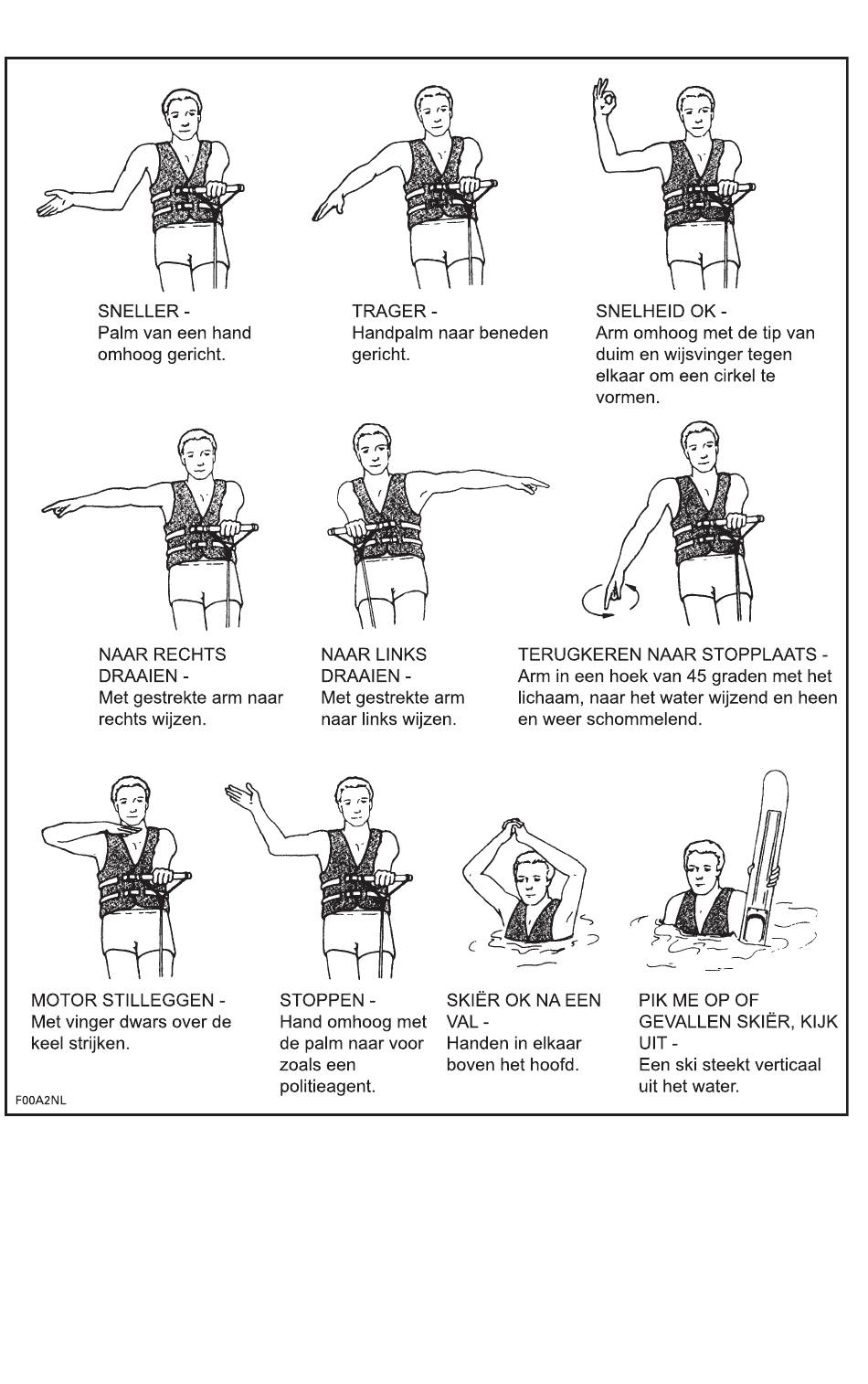 SNELLER -
Palm van een hand omhoog gericht.

TRAGER -
Handpalm naar beneden gericht.

SNELHEID OK -
Arm omhoog met de tip van duim en wijsvinger tegen elkaar om een cirkel te vormen.

NAAR RECHTS DRAAIEN -
Met gestrekte arm naar rechts wijzen.

NAAR LINKS DRAAIEN -
Met gestrekte arm naar links wijzen.

TERUGKEREN NAAR STOPPLAATS -
Arm in een hoek van 45 graden met het lichaam, naar het water wijzend en heen en weer schommelend.

MOTOR STILLEGGEN -
Met vinger dwars over de keel strijken.

STOPPEN -
Hand omhoog met de palm naar voor zoals een politieagent.

SKIËR OK NA EEN VAL -
Handen in elkaar boven het hoofd.

PIK ME OP OF GEVALLEN SKIËR, KIJK UIT -
Een ski steekt verticaal uit het water.

F00A2NL