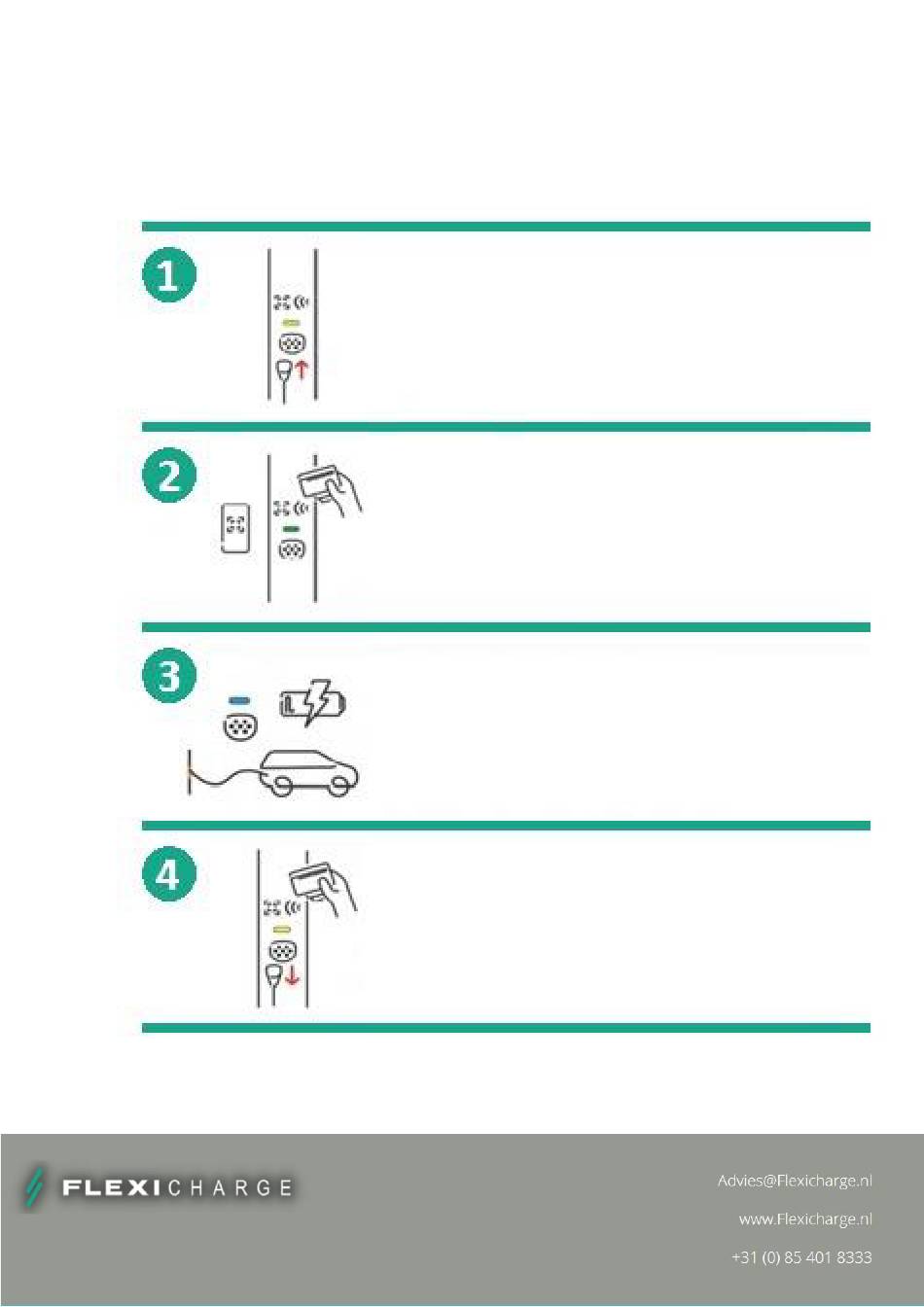 1

2

3

4

FLEXICHARGE

Advies@Flexicharge.nl

www.Flexicharge.nl

+31 (0) 85 401 8333