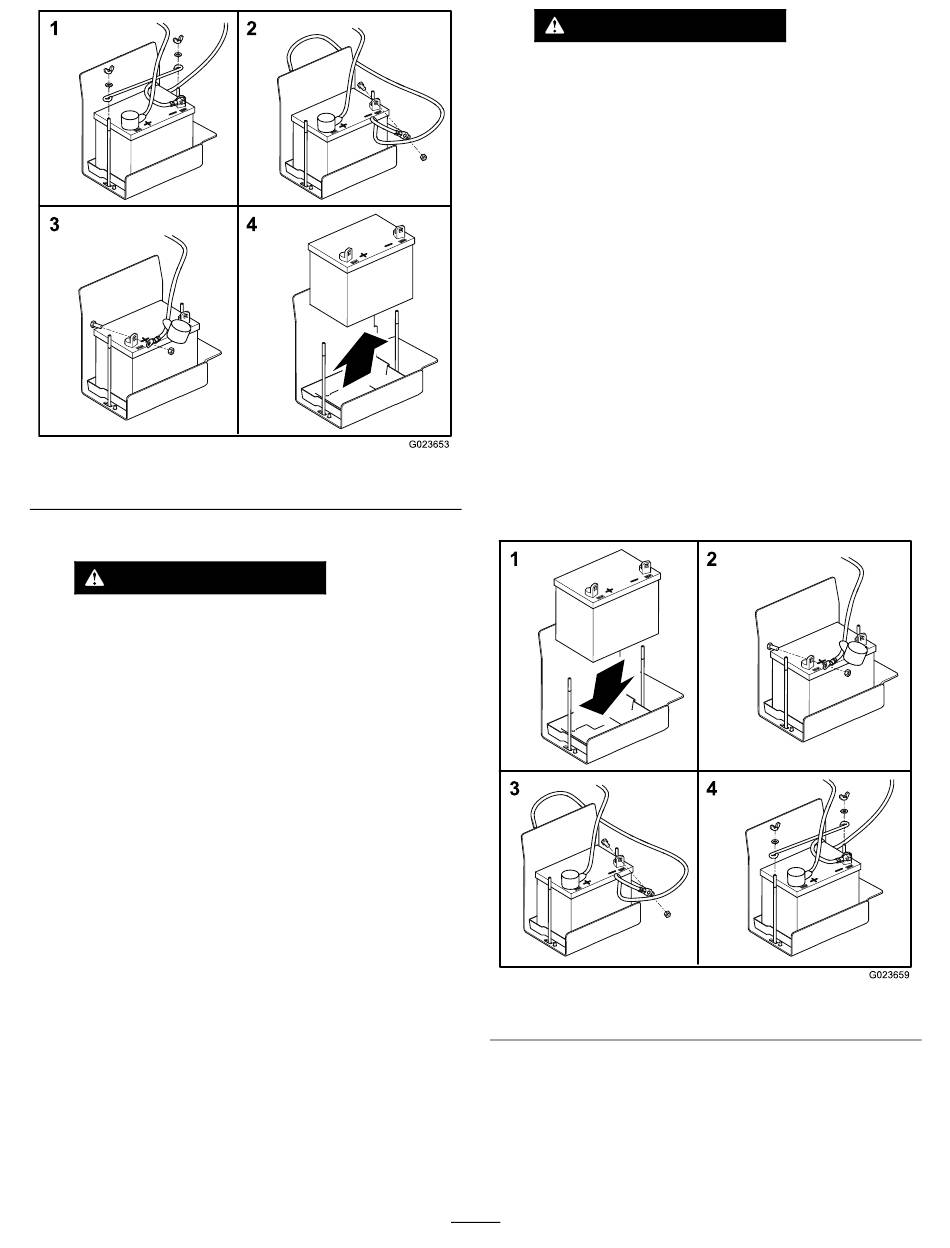 1

2

3

4

G023653

1

2

3

4

G023659