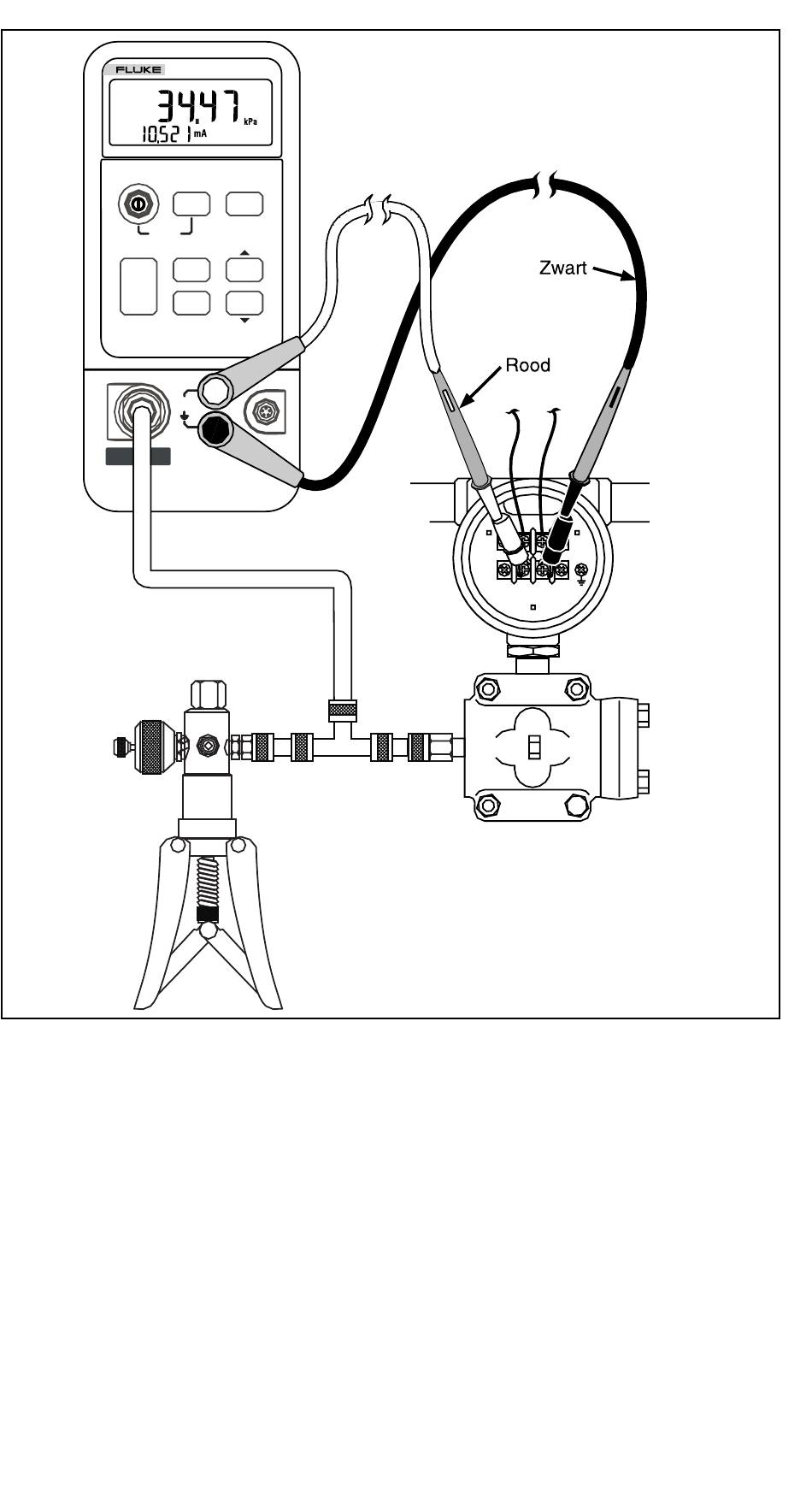 FLUKE
34.47 kPa
10.521 mA

Zwart
Rood