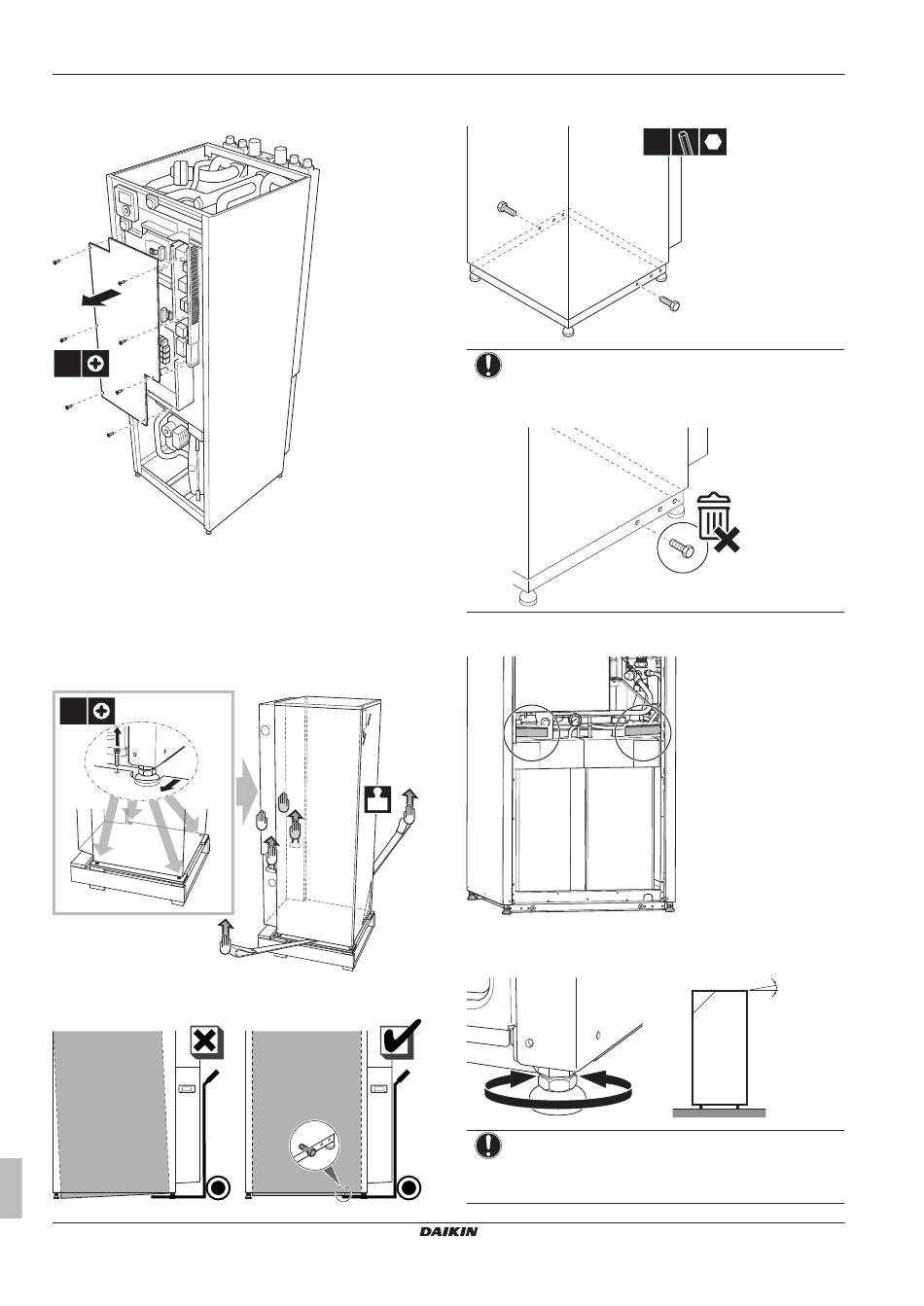 DAIKIN