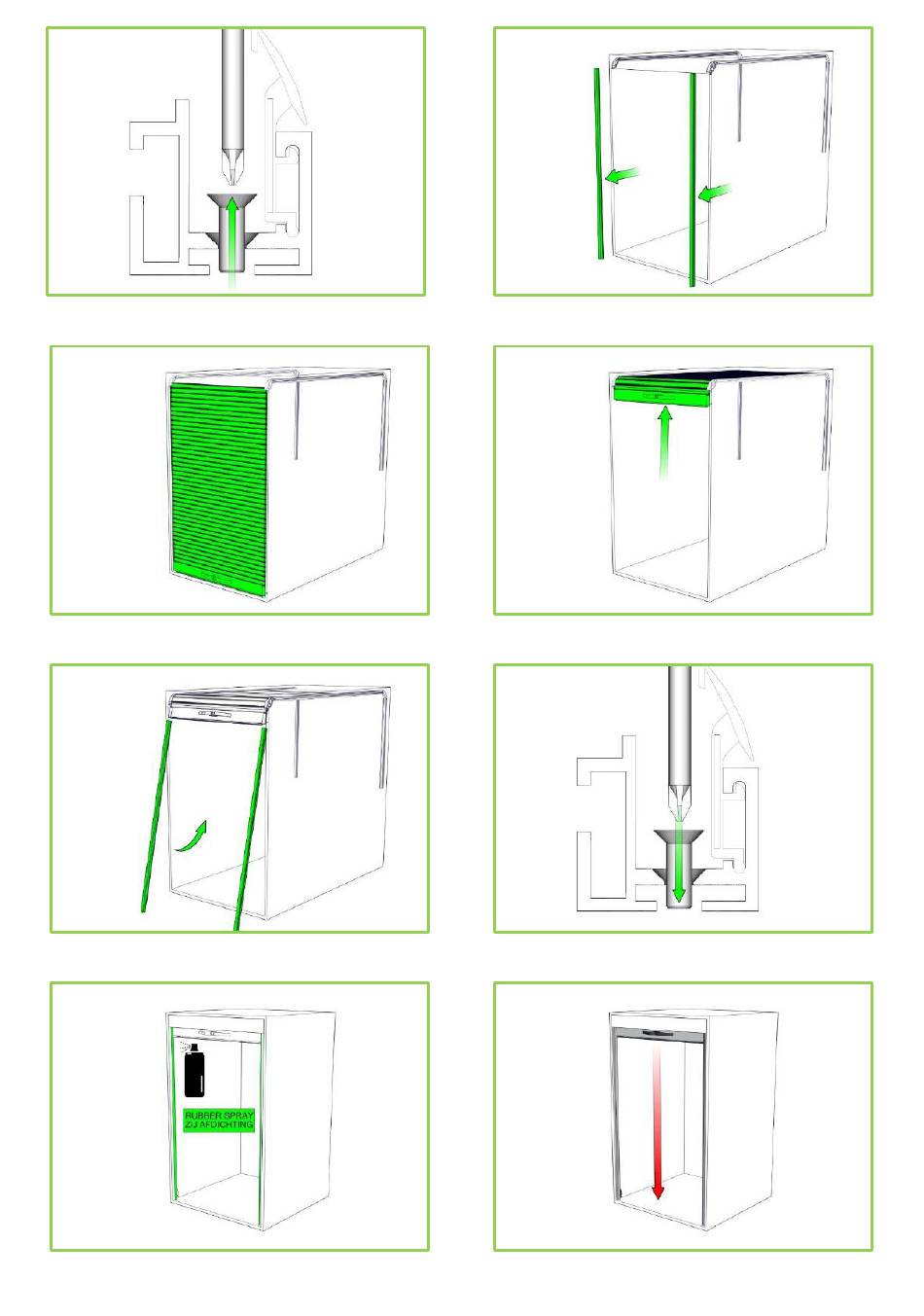 RUBBER SPRAY
ZIJ AFDICHTING