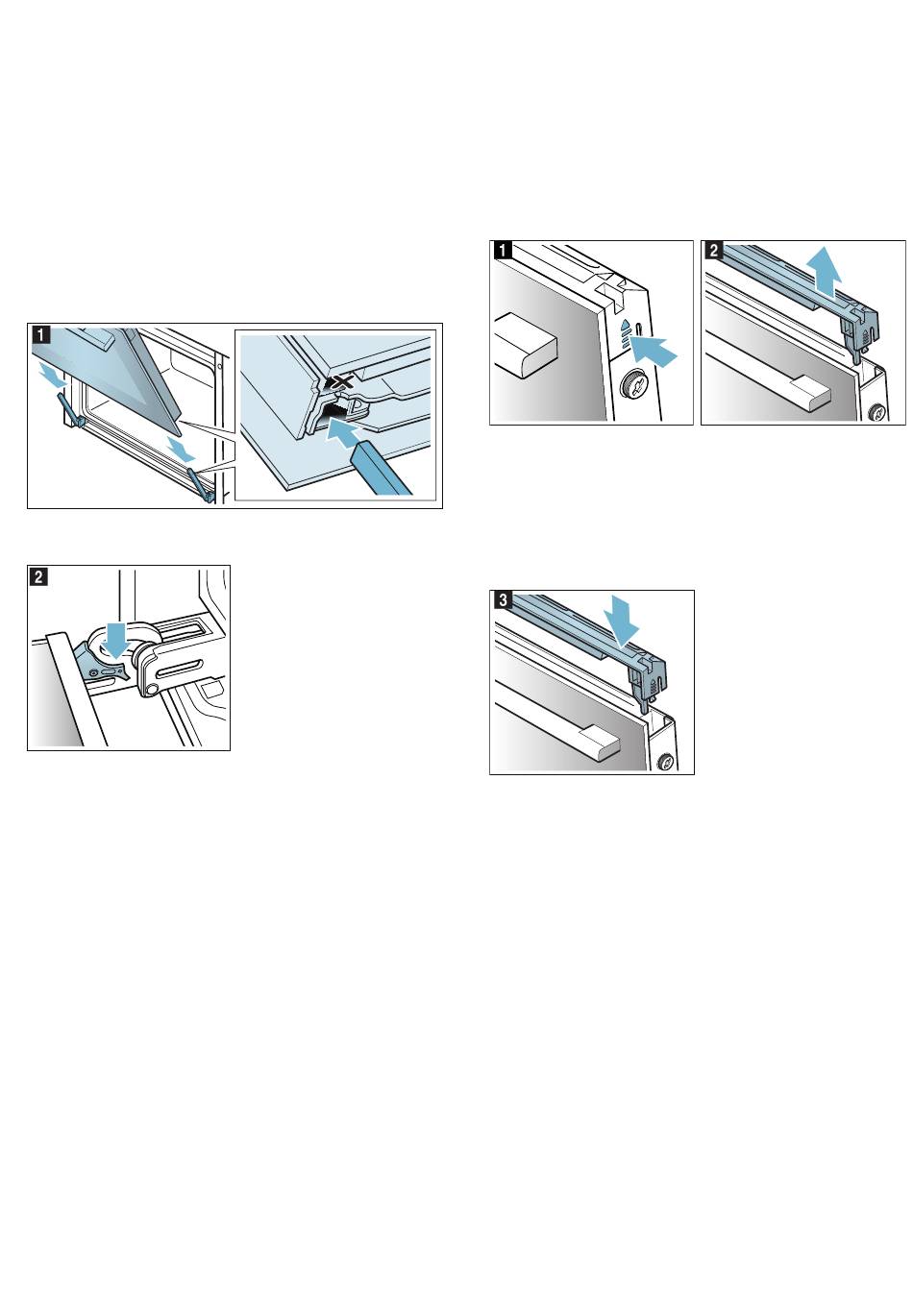 1

2

1

2

3