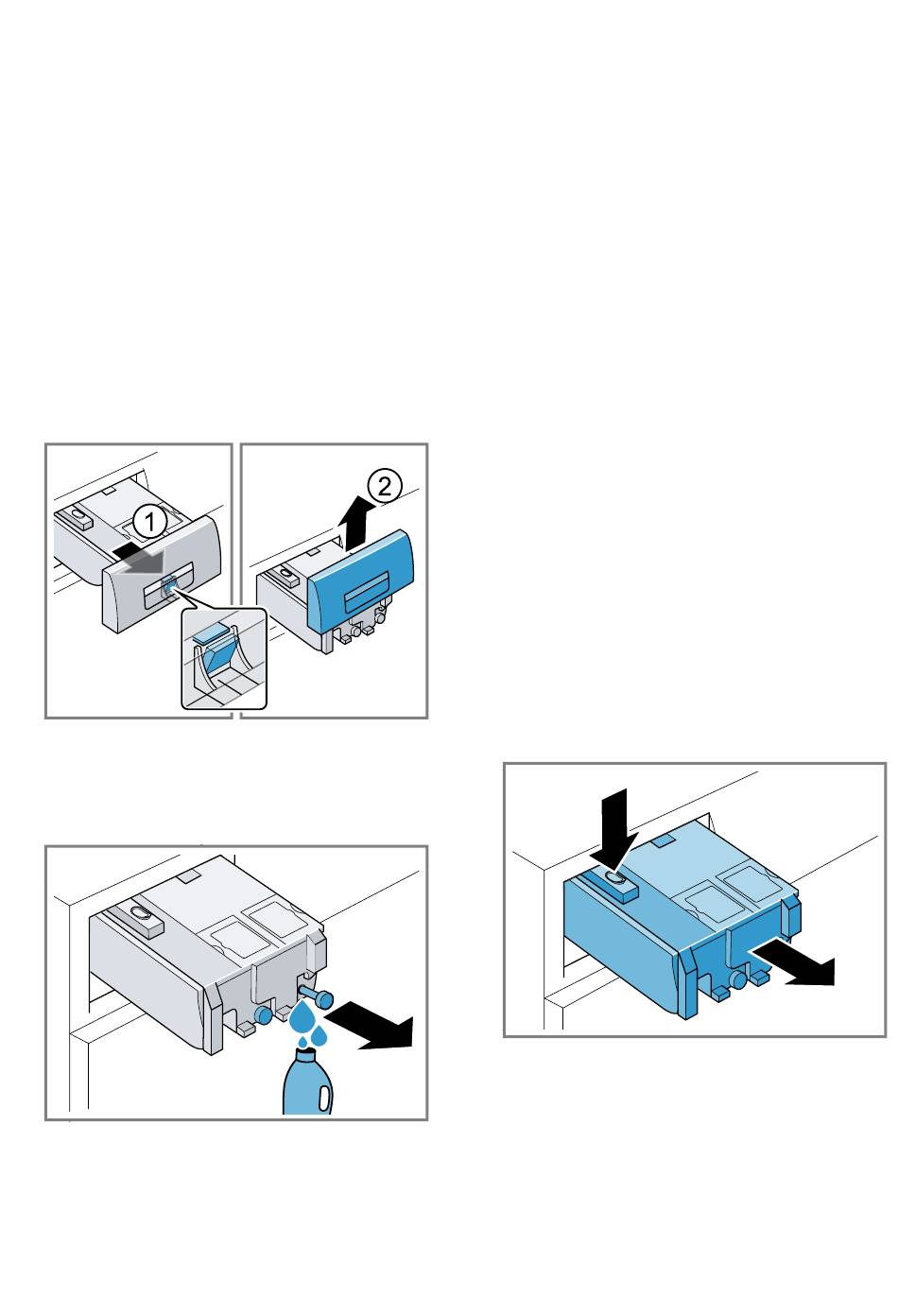 1

2