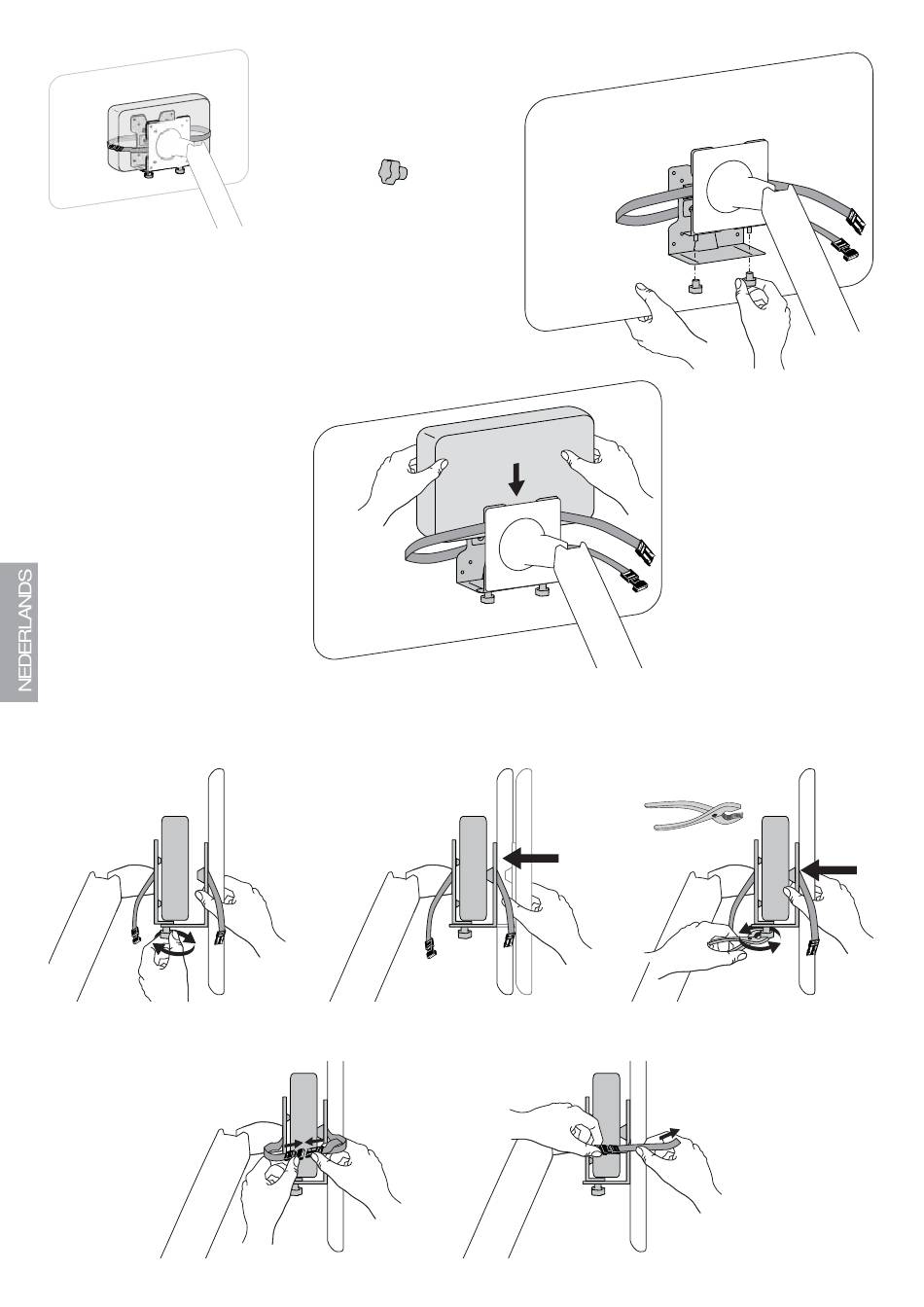 NEDERLANDS