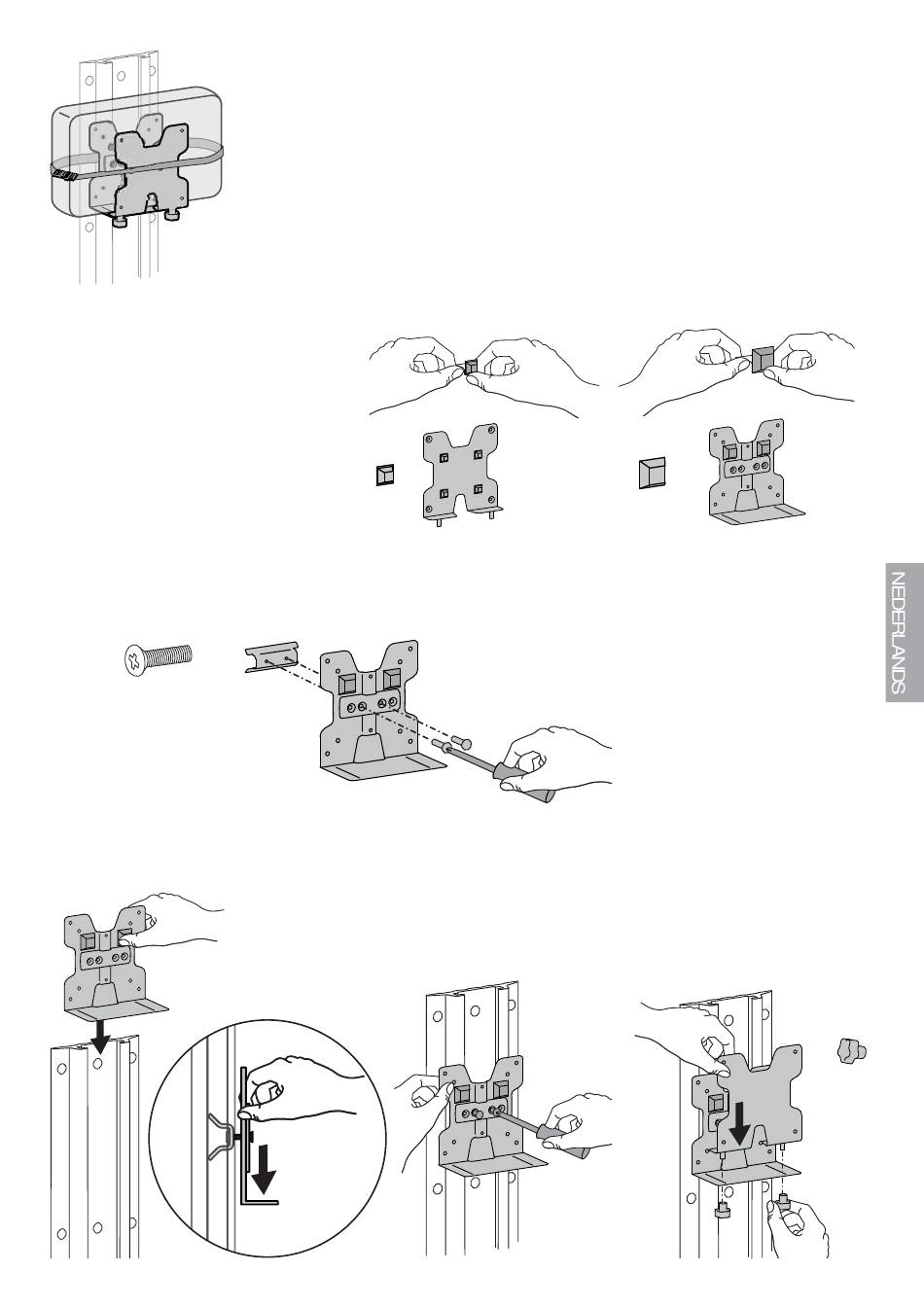 NEDERLANDS